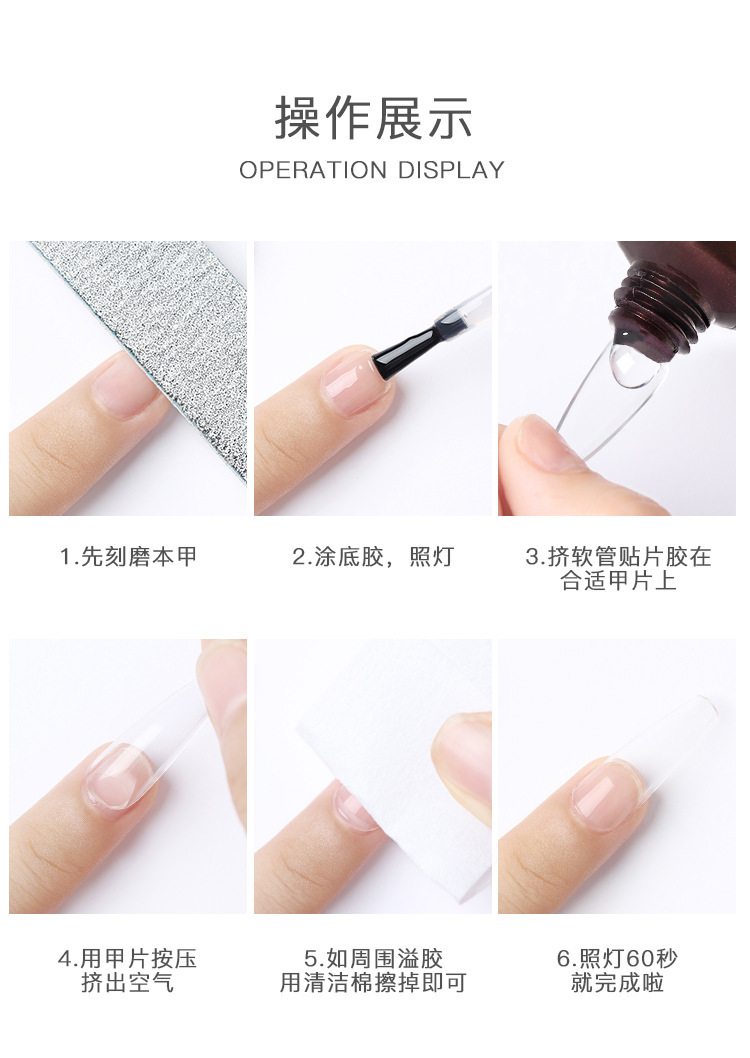 操作展示

OPERATION DISPLAY

1.先刻磨本甲

2.涂底胶，照灯

3.挤软管贴片胶在合适甲片上

4.用甲片按压挤出空气

5.如周围溢胶用清洁棉擦掉即可

6.照灯60秒就完成啦