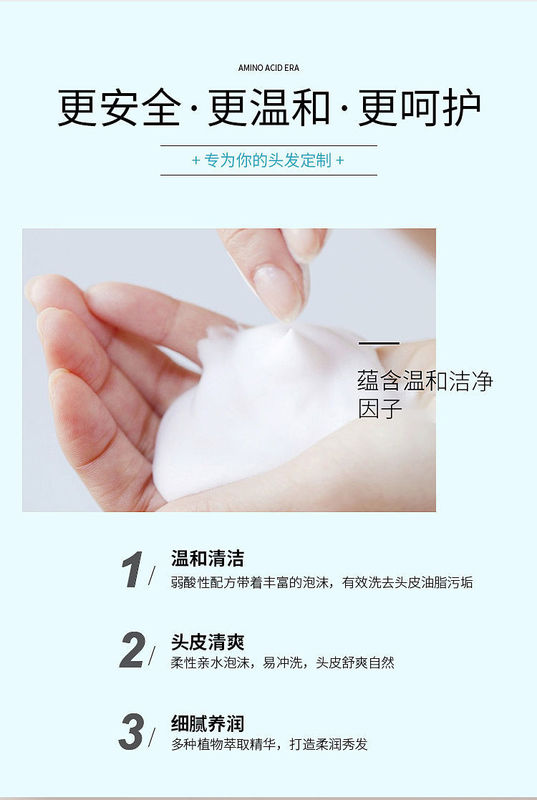 AMINO ACID ERA

更安全·更温和·更呵护

+ 专为你的头发定制 +

蕴含温和洁净因子

1/ 温和清洁
弱酸性配方带着丰富的泡沫，有效洗去头皮油脂污垢

2/ 头皮清爽
柔性亲水泡沫，易冲洗，头皮舒爽自然

3/ 细腻养润
多种植物萃取精华，打造柔润秀发