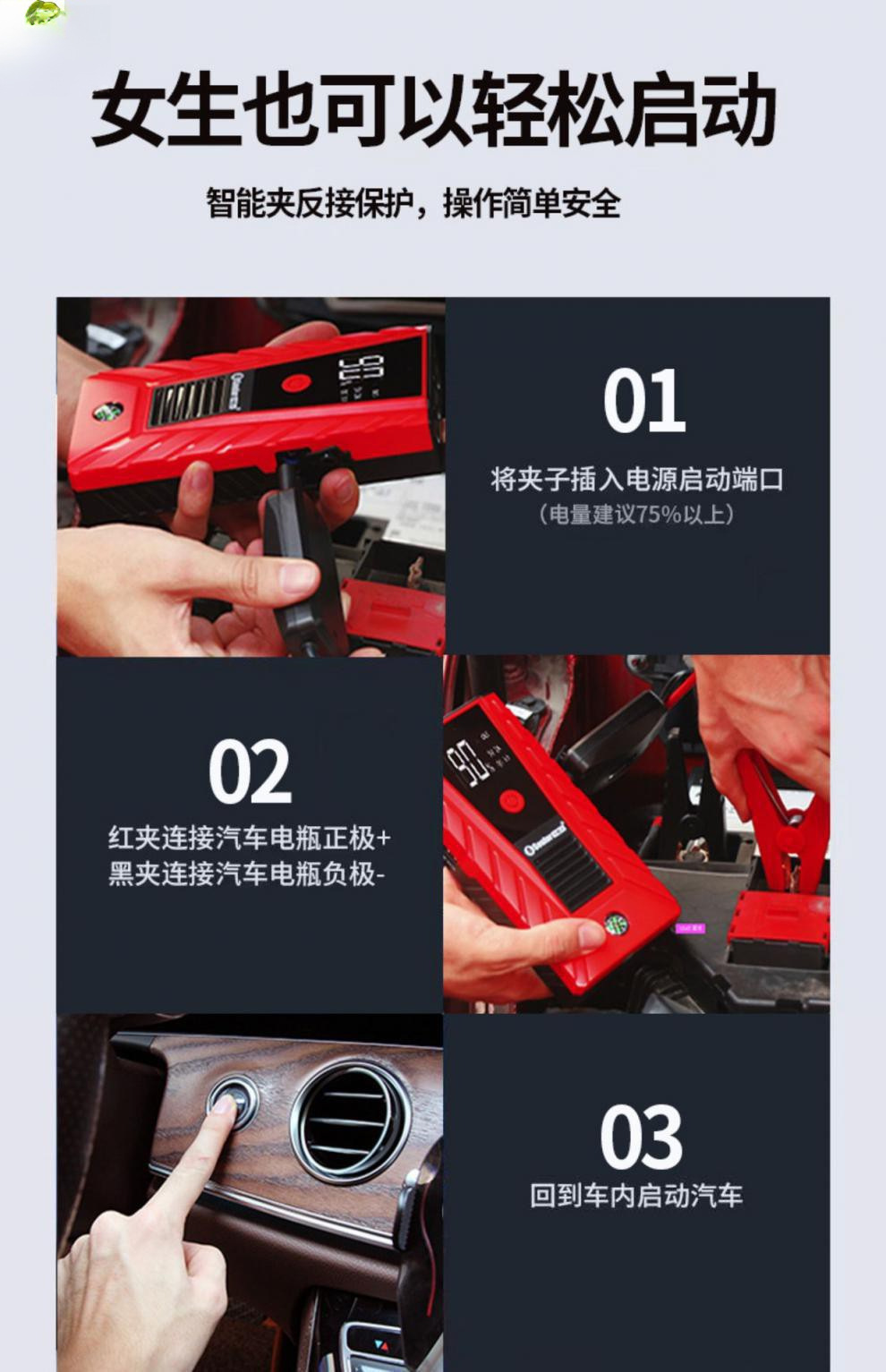 女生也可以轻松启动

智能夹反接保护，操作简单安全

01

将夹子插入电源启动端口
（电量建议75%以上）

02

红夹连接汽车电瓶正极+
黑夹连接汽车电瓶负极-

03

回到车内启动汽车