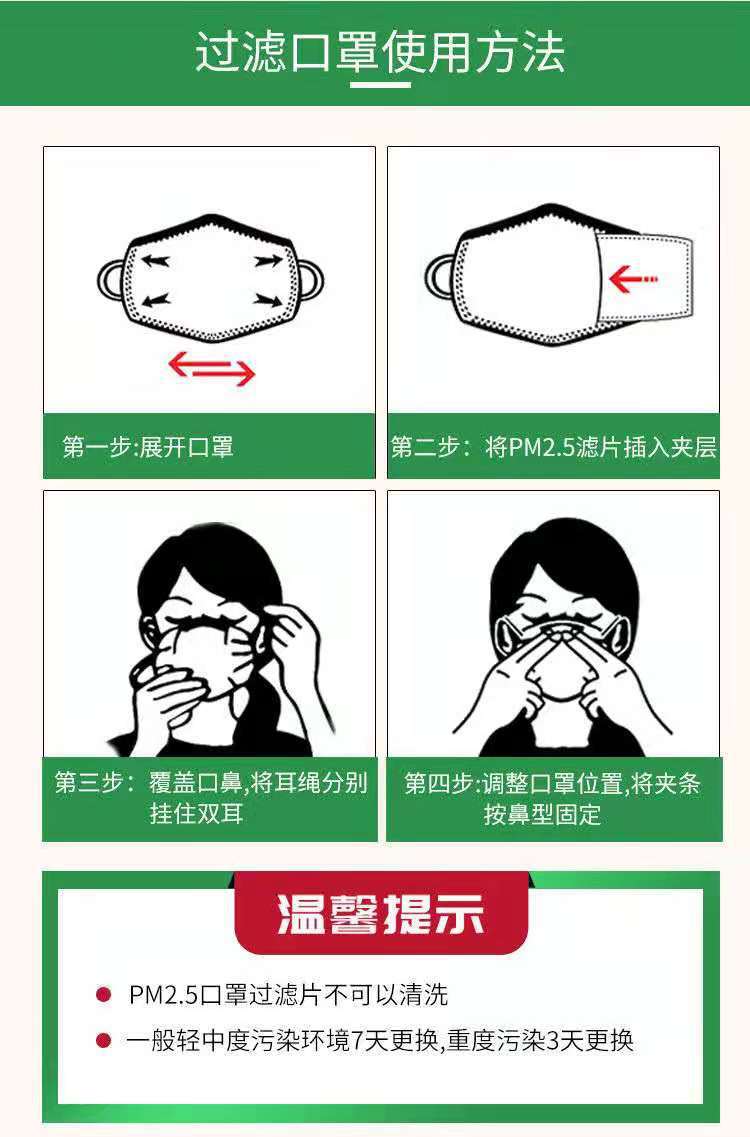 过滤口罩使用方法

第一步:展开口罩

第二步：将PM2.5滤片插入夹层

第三步：覆盖口鼻,将耳绳分别挂住双耳

第四步:调整口罩位置,将夹条按鼻型固定

温馨提示

PM2.5口罩过滤片不可以清洗

一般轻中度污染环境7天更换,重度污染3天更换