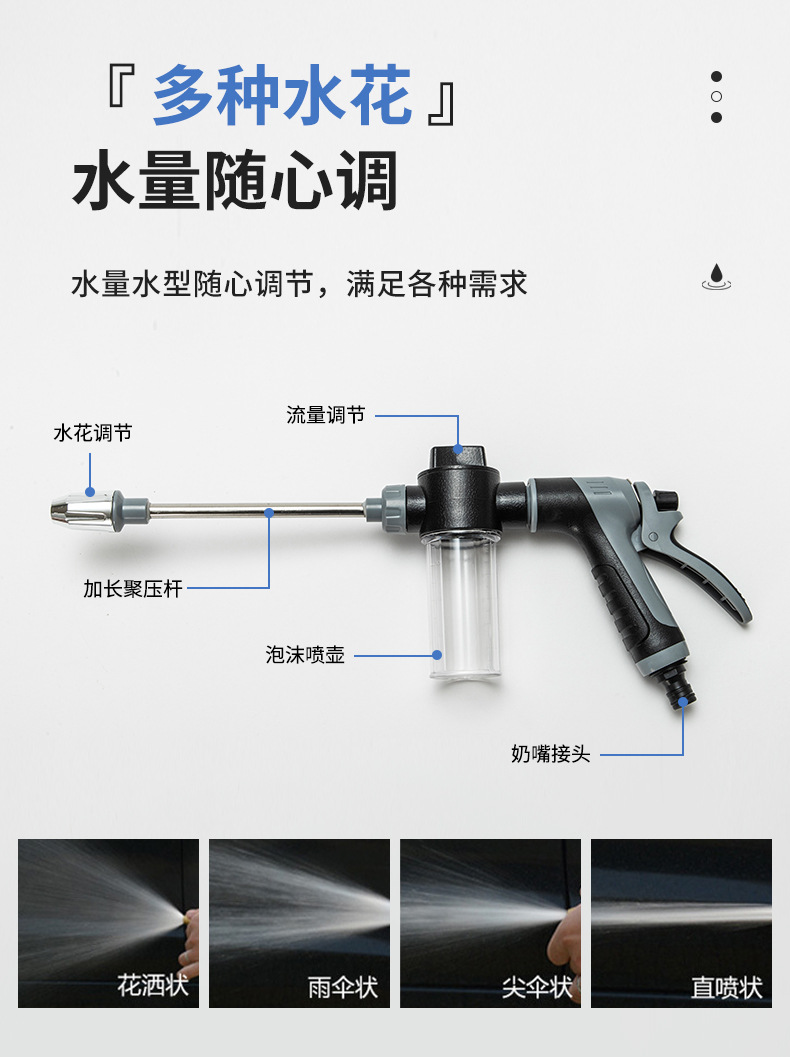 『 多种水花 』
水量随心调

水量水型随心调节，满足各种需求

水花调节

流量调节

加长聚压杆

泡沫喷壶

奶嘴接头

花洒状

雨伞状

尖伞状

直喷状