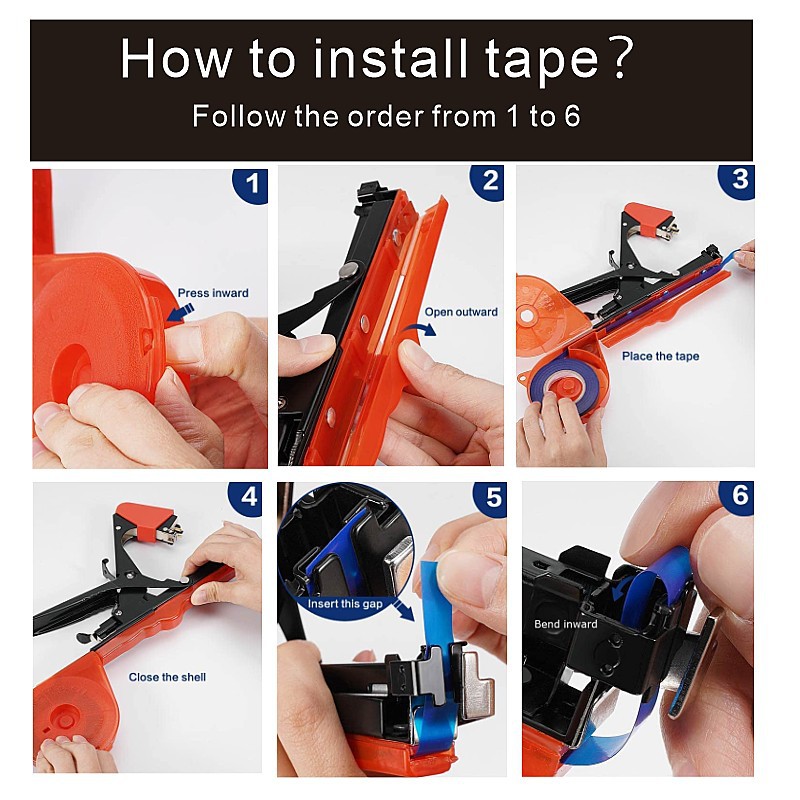 How to install tape？

Follow the order from 1 to 6

1

Press inward

2

Open outward

3

Place the tape

4

Close the shell

5

Insert this gap

6

Bend inward