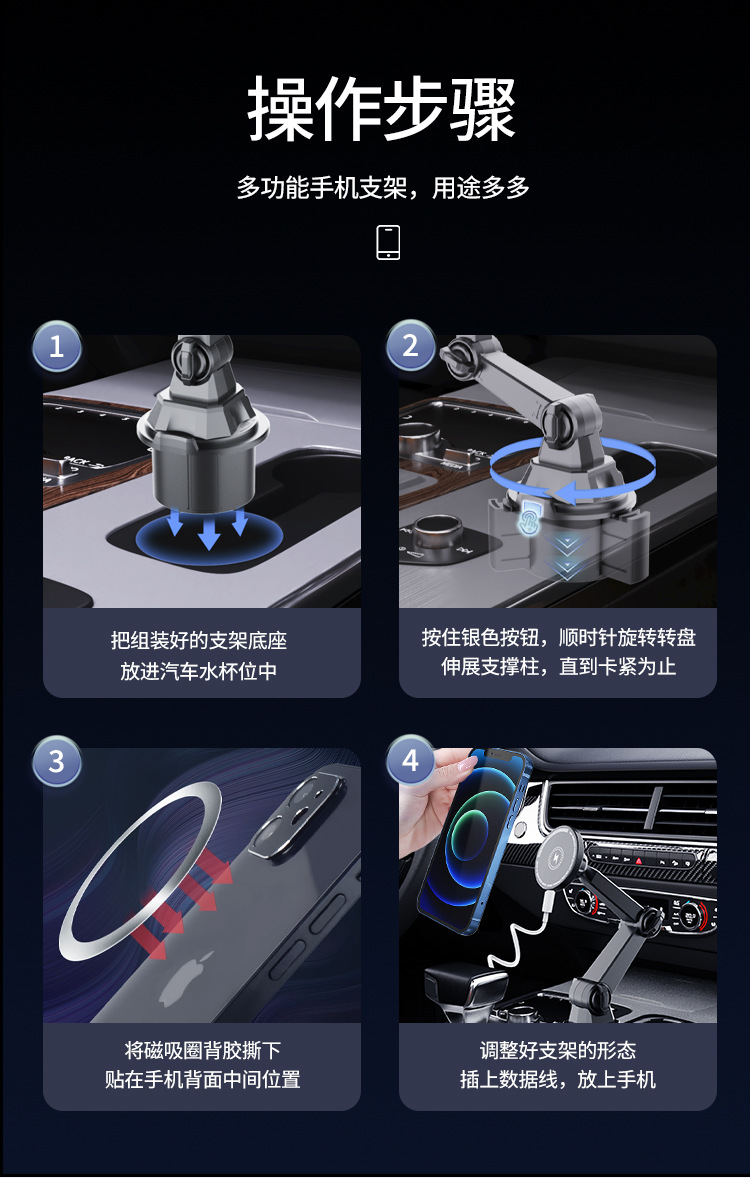 操作步骤

多功能手机支架，用途多多

1

把组装好的支架底座
放进汽车水杯位中

2

按住银色按钮，顺时针旋转转盘
伸展支撑柱，直到卡紧为止

3

将磁吸圈背胶撕下
贴在手机背面中间位置

4

调整好支架的形态
插上数据线，放上手机