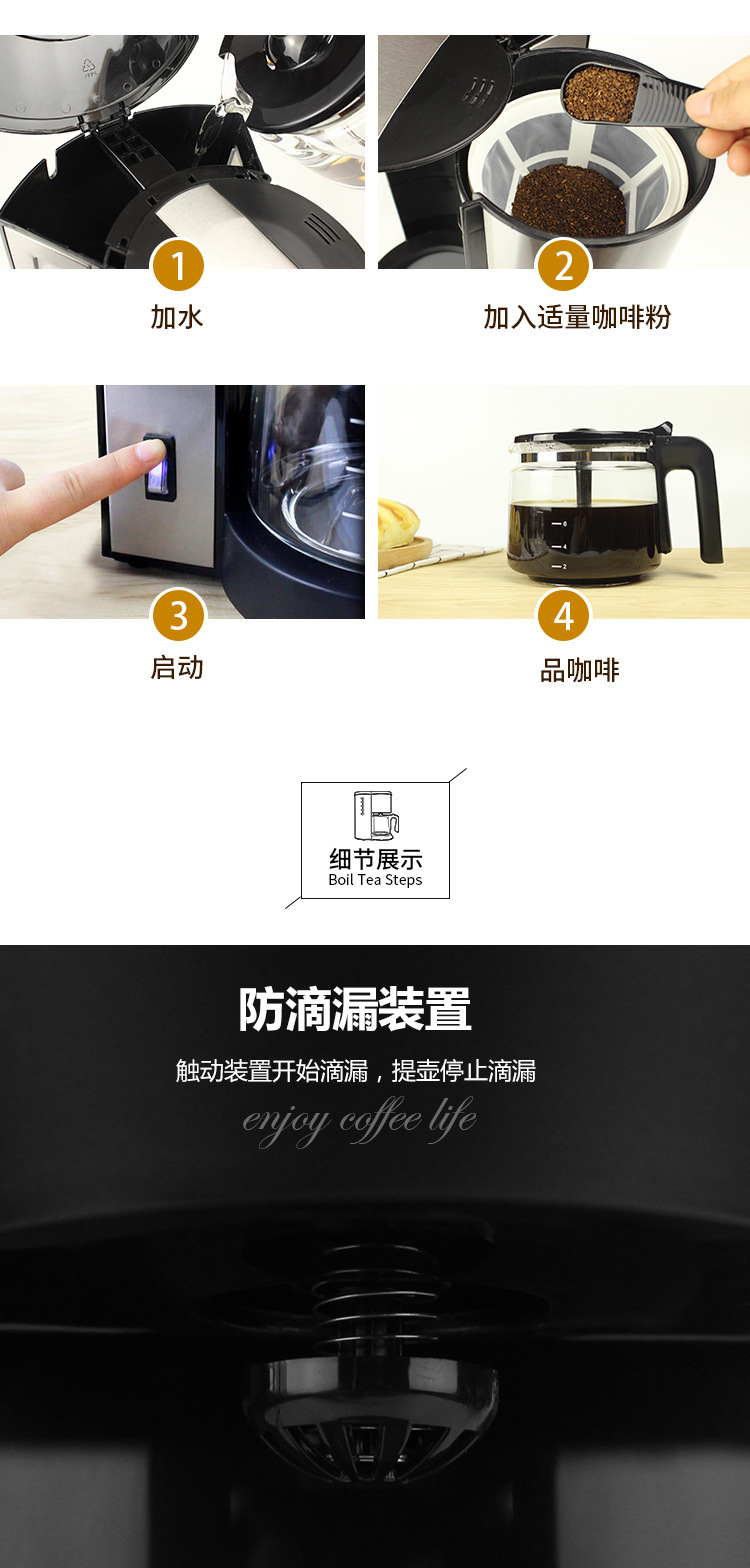 1
加水

2
加入适量咖啡粉

3
启动

6
4
2

4
品咖啡

细节展示
Boil Tea Steps

防滴漏装置
触动装置开始滴漏，提壶停止滴漏
enjoy coffee life