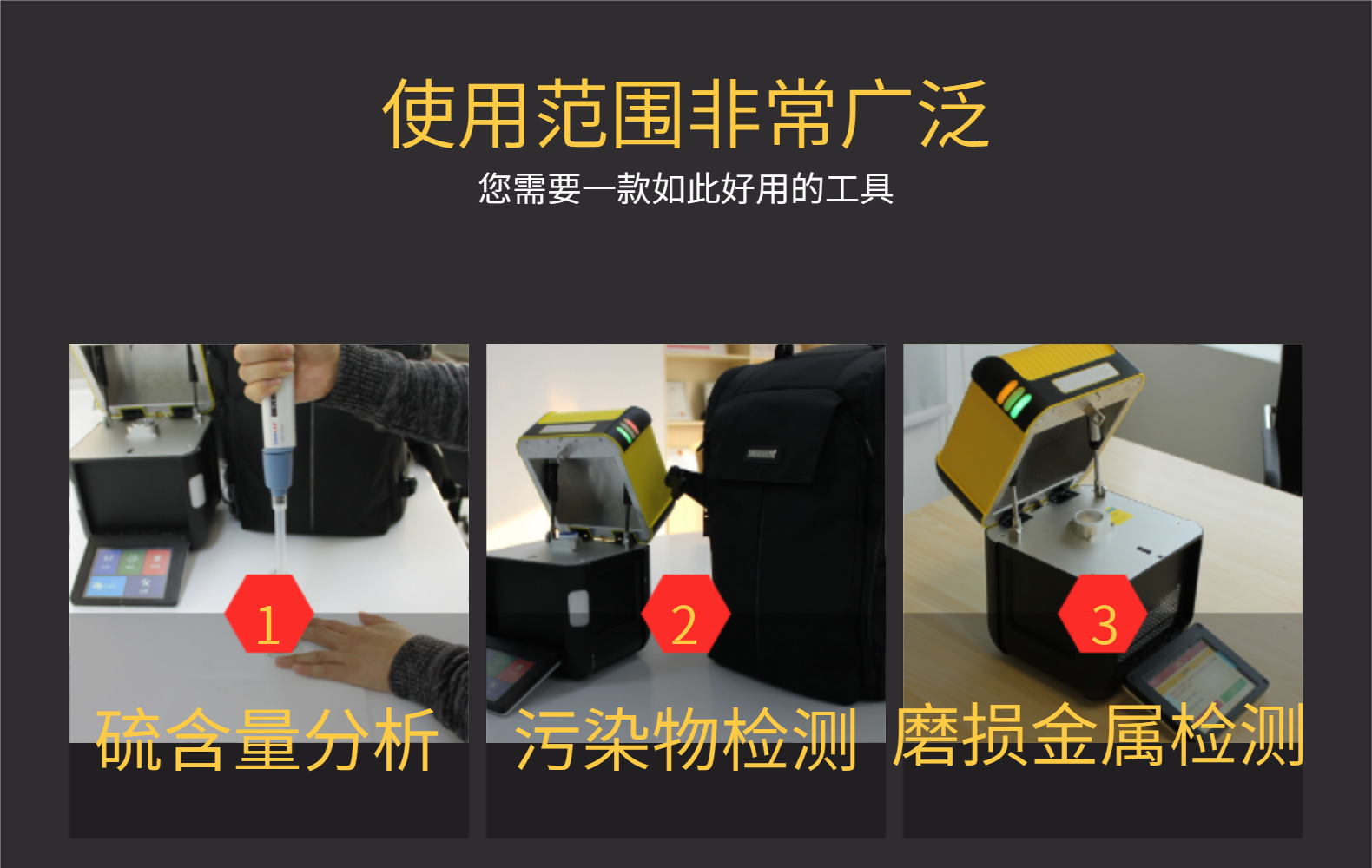 使用范围非常广泛
您需要一款如此好用的工具

1
硫含量分析

2
污染物检测

3
磨损金属检测