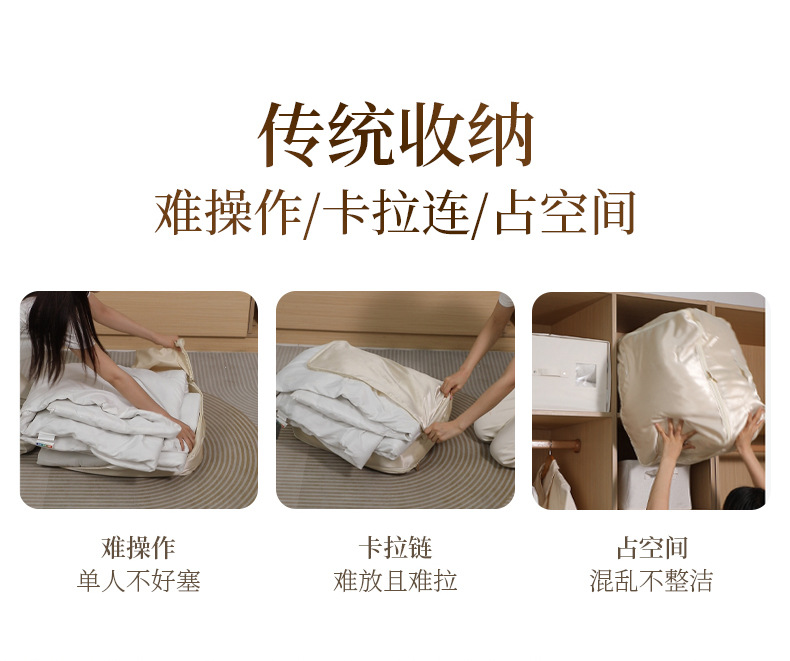 传统收纳

难操作/卡拉连/占空间

难操作
单人不好塞

卡拉链
难放且难拉

占空间
混乱不整洁