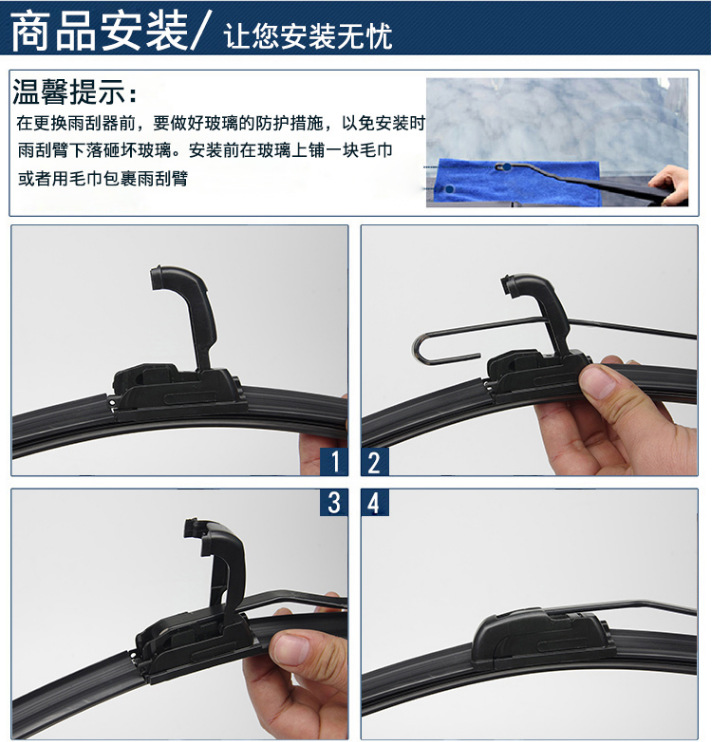 商品安装/ 让您安装无忧

温馨提示:

在更换雨刮器前，要做好玻璃的防护措施，以免安装时雨刮臂下落砸坏玻璃。安装前在玻璃上铺一块毛巾或者用毛巾包裹雨刮臂

1

2

3

4