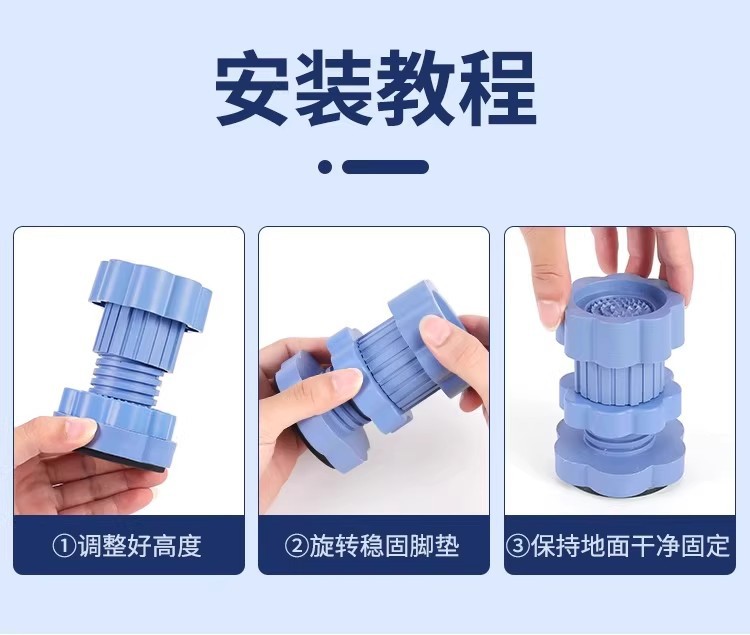 安装教程

①调整好高度

②旋转稳固脚垫

③保持地面干净固定