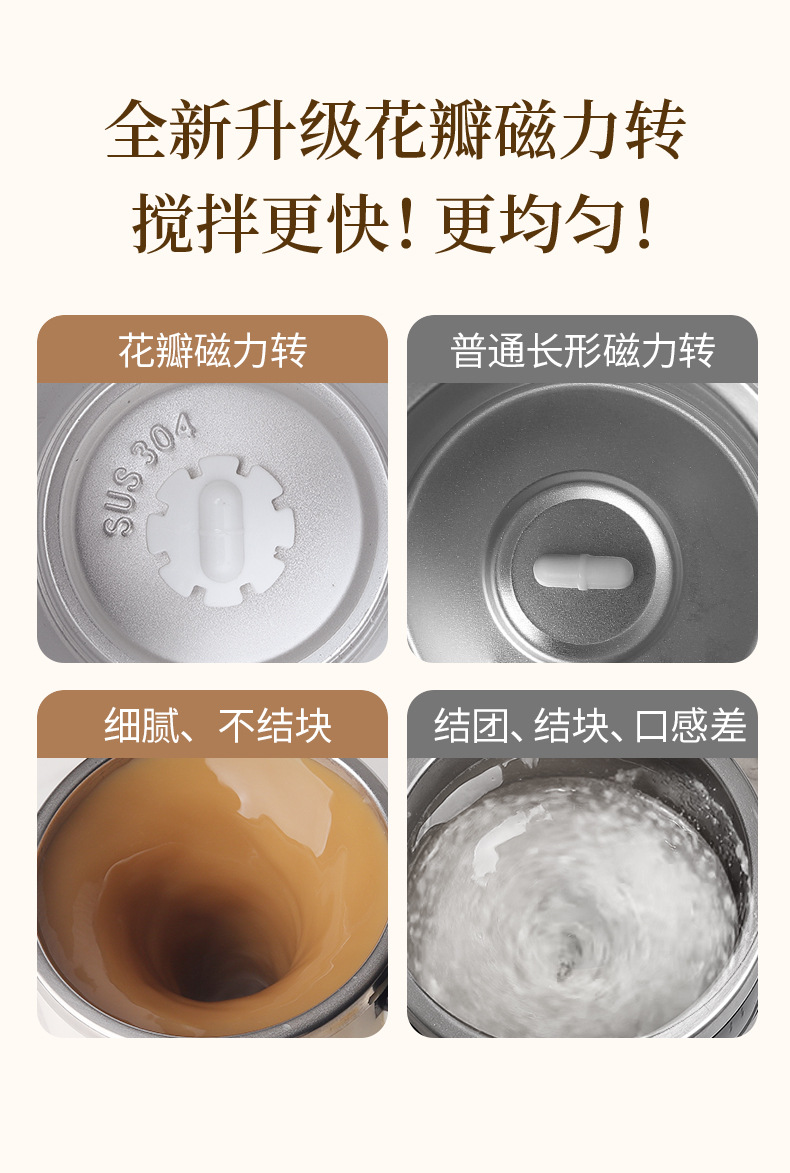 全新升级花瓣磁力转
搅拌更快！更均匀！

花瓣磁力转

SUS 304

普通长形磁力转

细腻、不结块

结团、结块、口感差