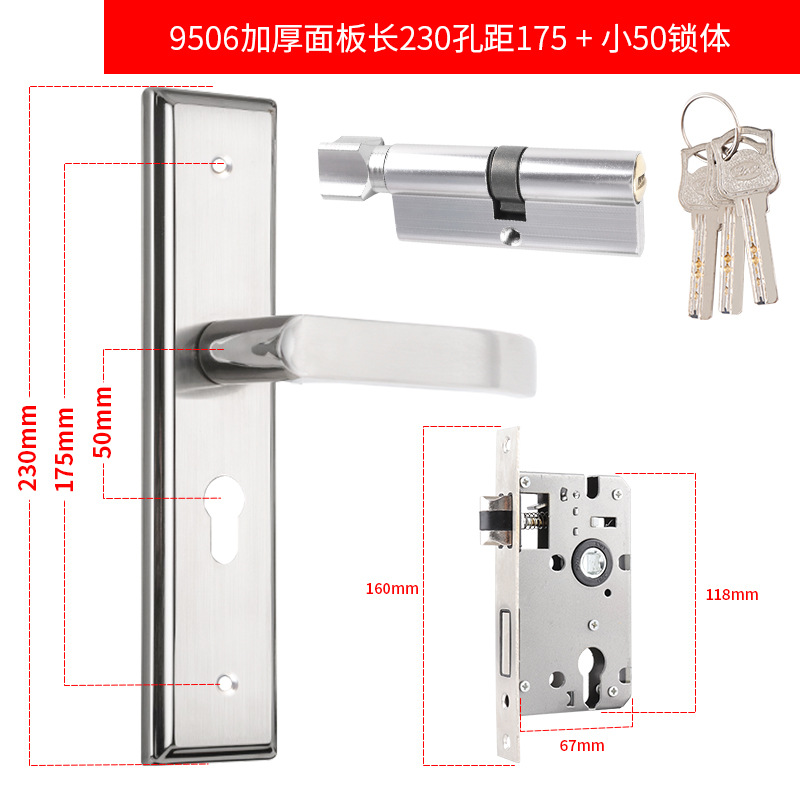 9506加厚面板长230孔距175 + 小50锁体

230mm
175mm
50mm

160mm
118mm
67mm