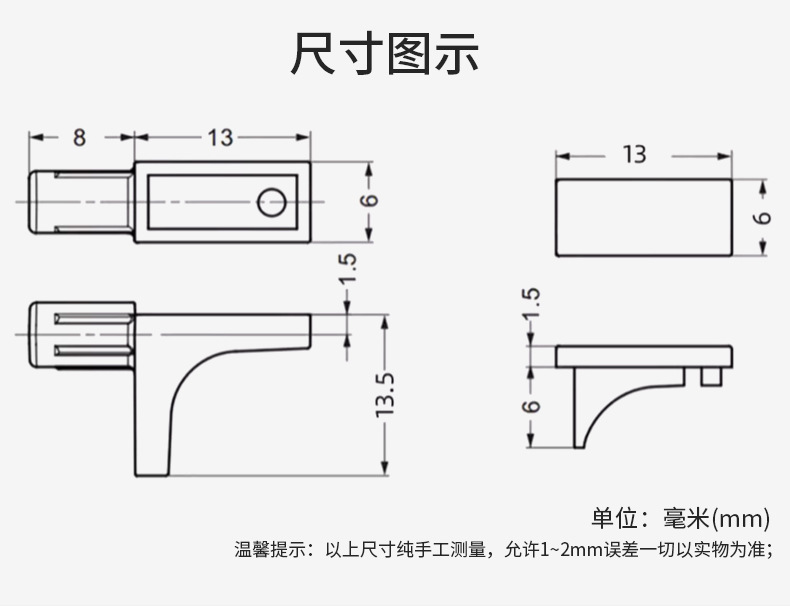 尺寸图示

8
13
6
1.5
13.5

13
6
1.5
6

单位：毫米(mm)

温馨提示：以上尺寸纯手工测量，允许1~2mm误差一切以实物为准；