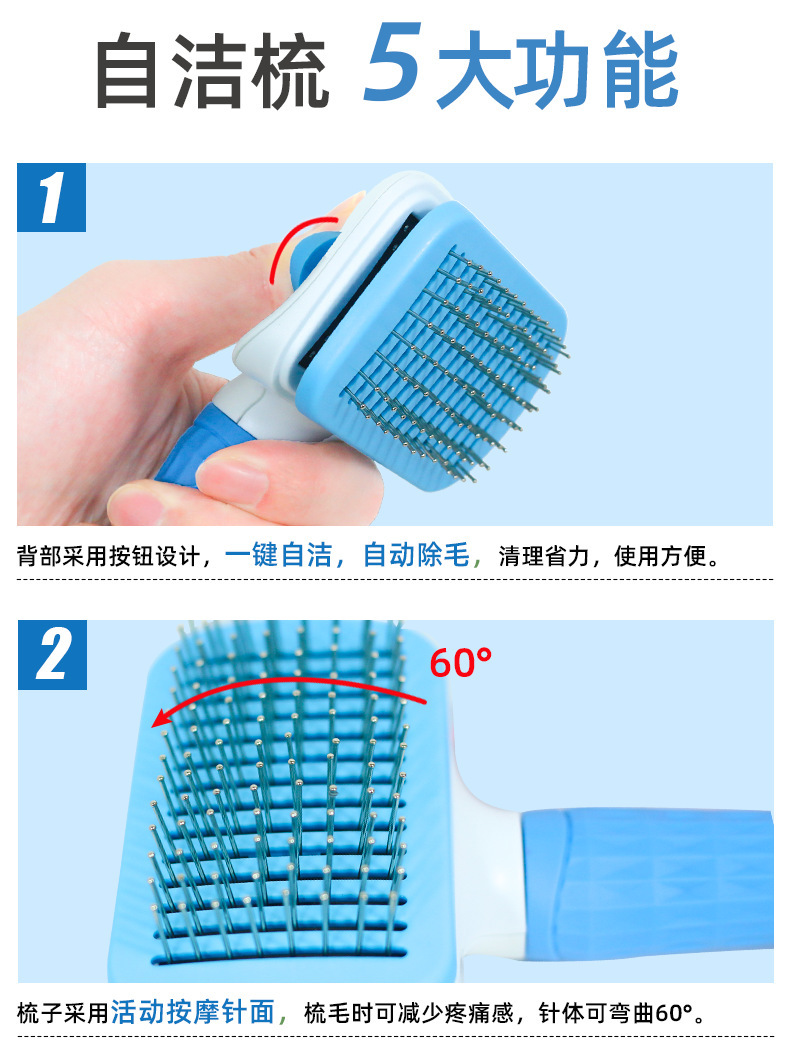 自洁梳 5大功能

1

背部采用按钮设计，一键自洁，自动除毛，清理省力，使用方便。

2

60°

梳子采用活动按摩针面，梳毛时可减少疼痛感，针体可弯曲60°。