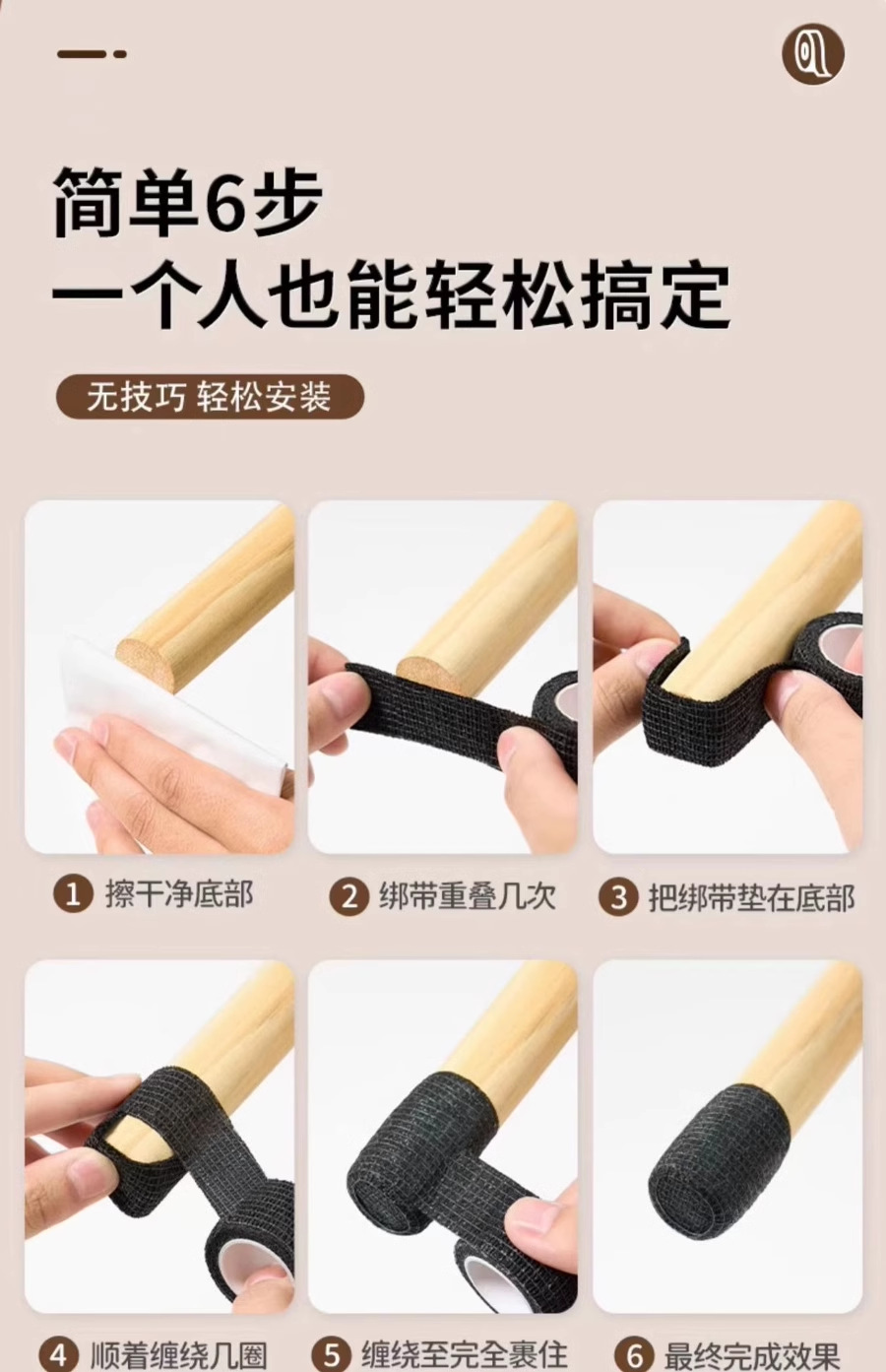 简单6步
一个人也能轻松搞定

无技巧 轻松安装

1 擦干净底部
2 绑带重叠几次
3 把绑带垫在底部

4 顺着缠绕几圈
5 缠绕至完全裹住
6 最终完成效果