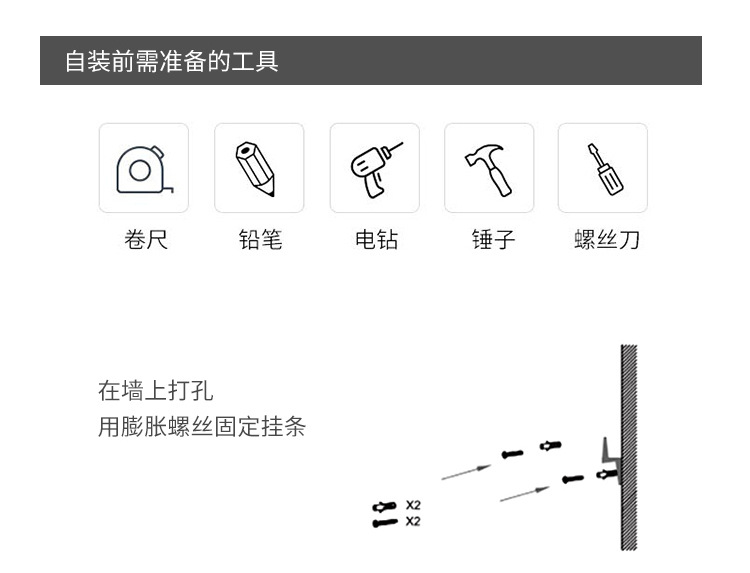 自装前需准备的工具

卷尺

铅笔

电钻

锤子

螺丝刀

在墙上打孔
用膨胀螺丝固定挂条

X2
X2