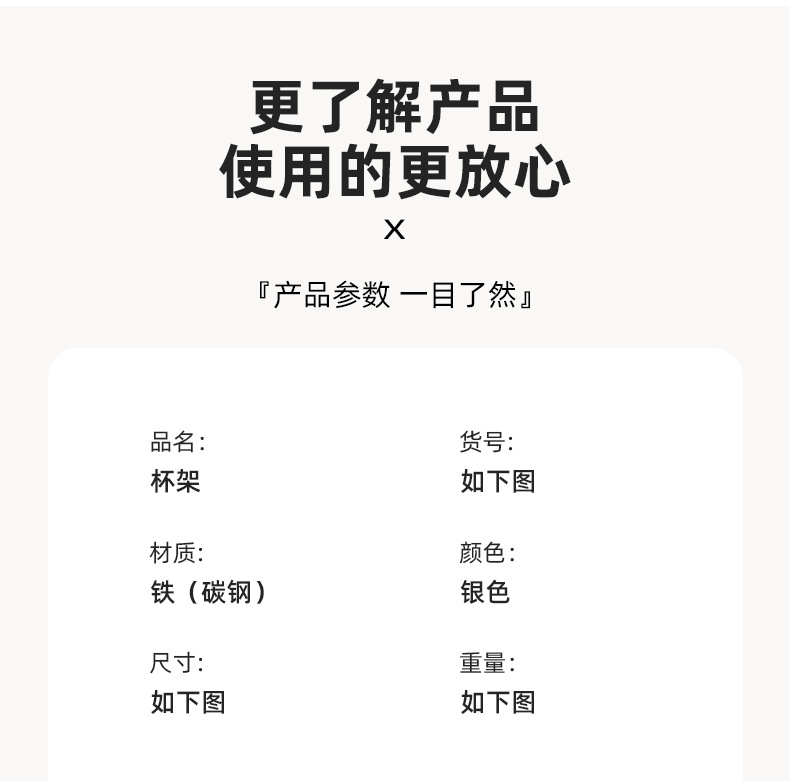 更了解产品
使用的更放心

X

『产品参数 一目了然』

品名:
杯架

材质:
铁（碳钢）

尺寸:
如下图

货号:
如下图

颜色:
银色

重量:
如下图