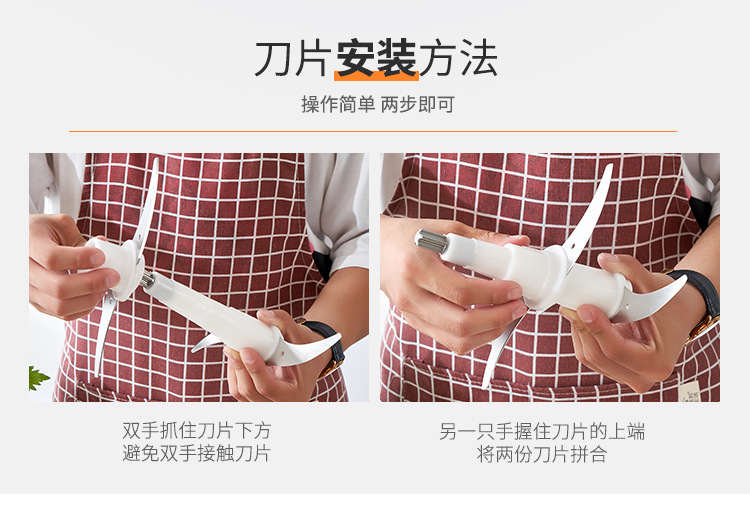 刀片安装方法

操作简单 两步即可

双手抓住刀片下方
避免双手接触刀片

另一只手握住刀片的上端
将两份刀片拼合