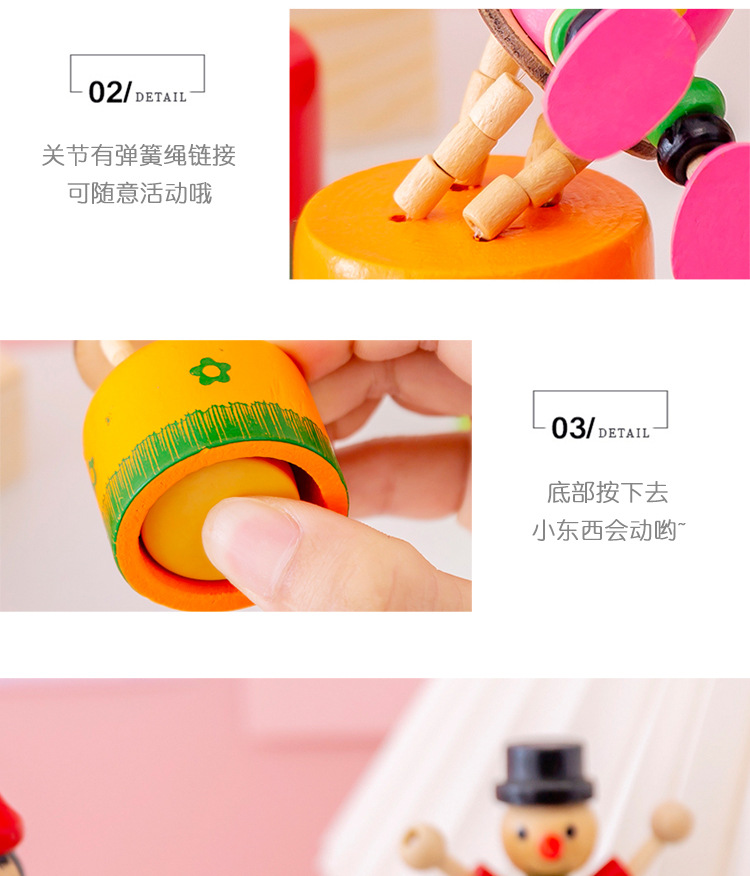 02/ DETAIL

关节有弹簧绳链接
可随意活动哦

03/ DETAIL

底部按下去
小东西会动哟~