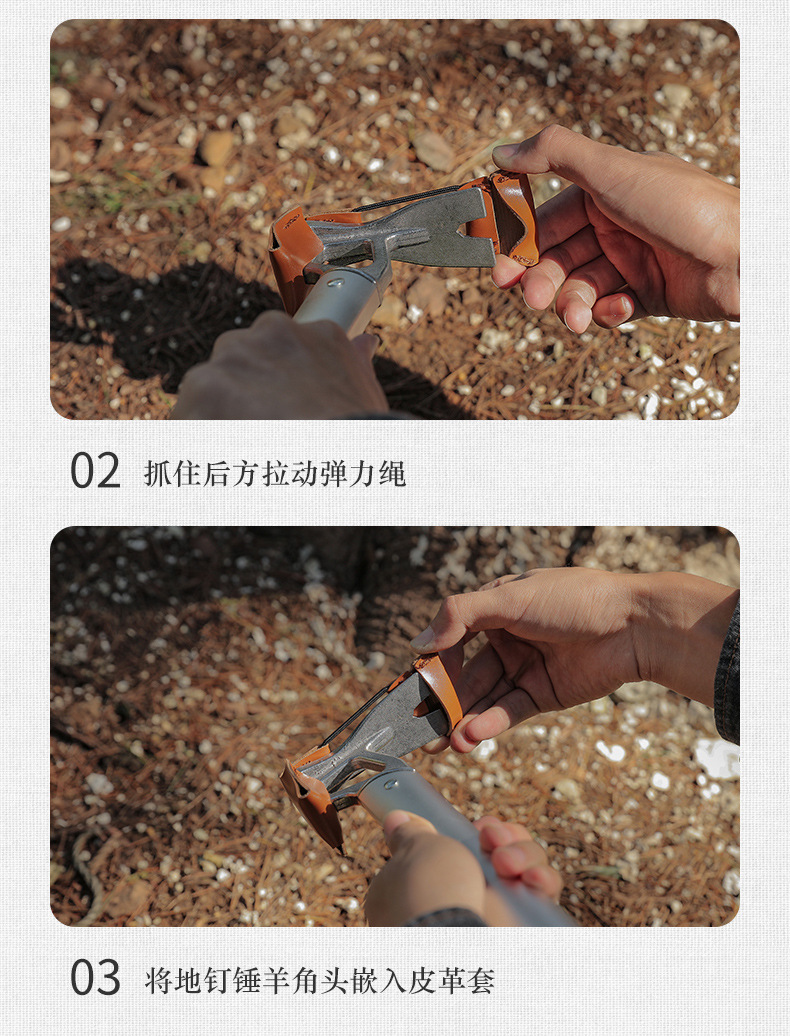 02 抓住后方拉动弹力绳

03 将地钉锤羊角头嵌入皮革套