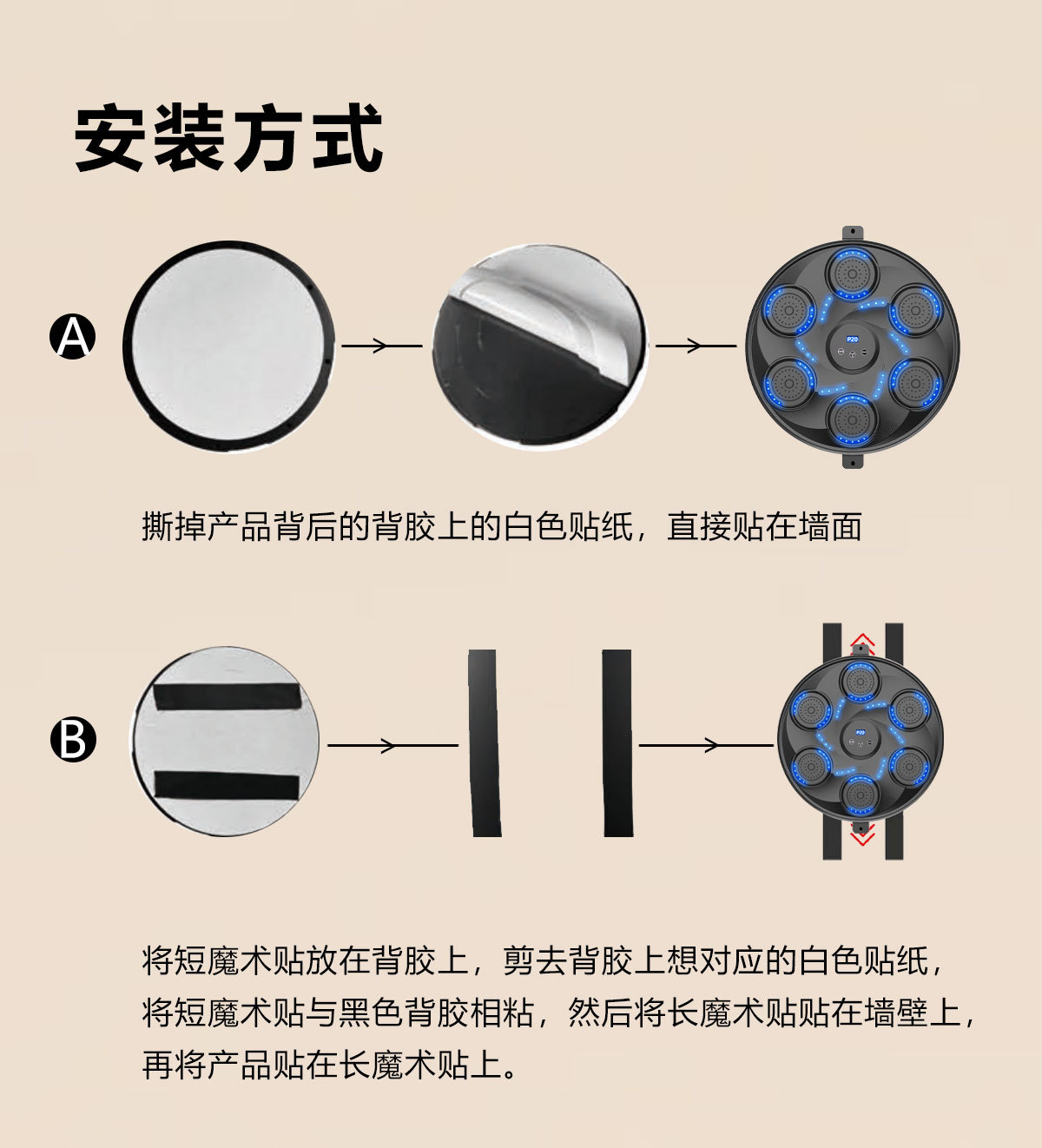 安装方式

A

P20

撕掉产品背后的背胶上的白色贴纸，直接贴在墙面

B

P20

将短魔术贴放在背胶上，剪去背胶上想对应的白色贴纸，将短魔术贴与黑色背胶相粘，然后将长魔术贴贴在墙壁上，再将产品贴在长魔术贴上。