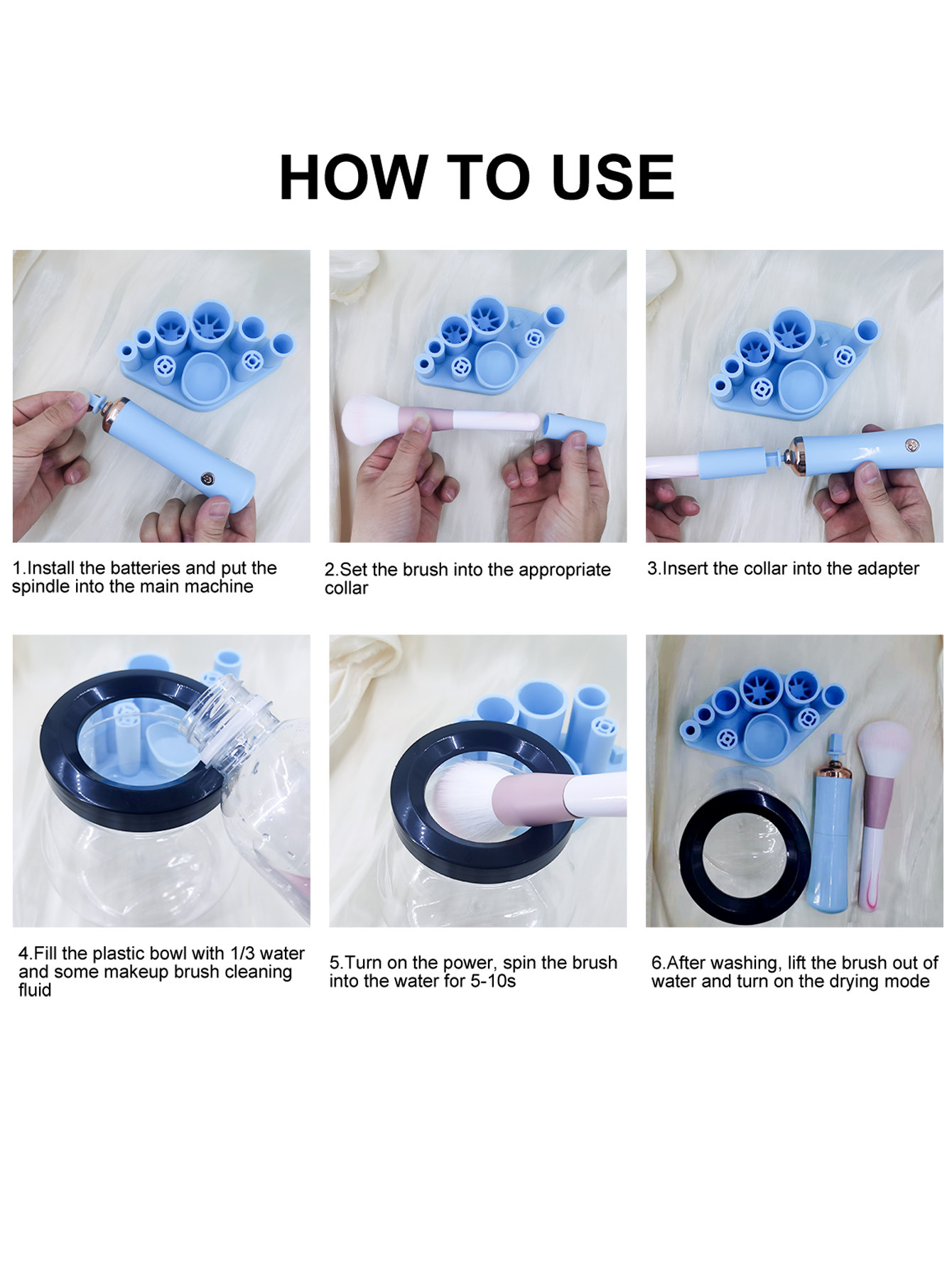 HOW TO USE

1.Install the batteries and put the spindle into the main machine

2.Set the brush into the appropriate collar

3.Insert the collar into the adapter

4.Fill the plastic bowl with 1/3 water and some makeup brush cleaning fluid

5.Turn on the power, spin the brush into the water for 5-10s

6.After washing, lift the brush out of water and turn on the drying mode