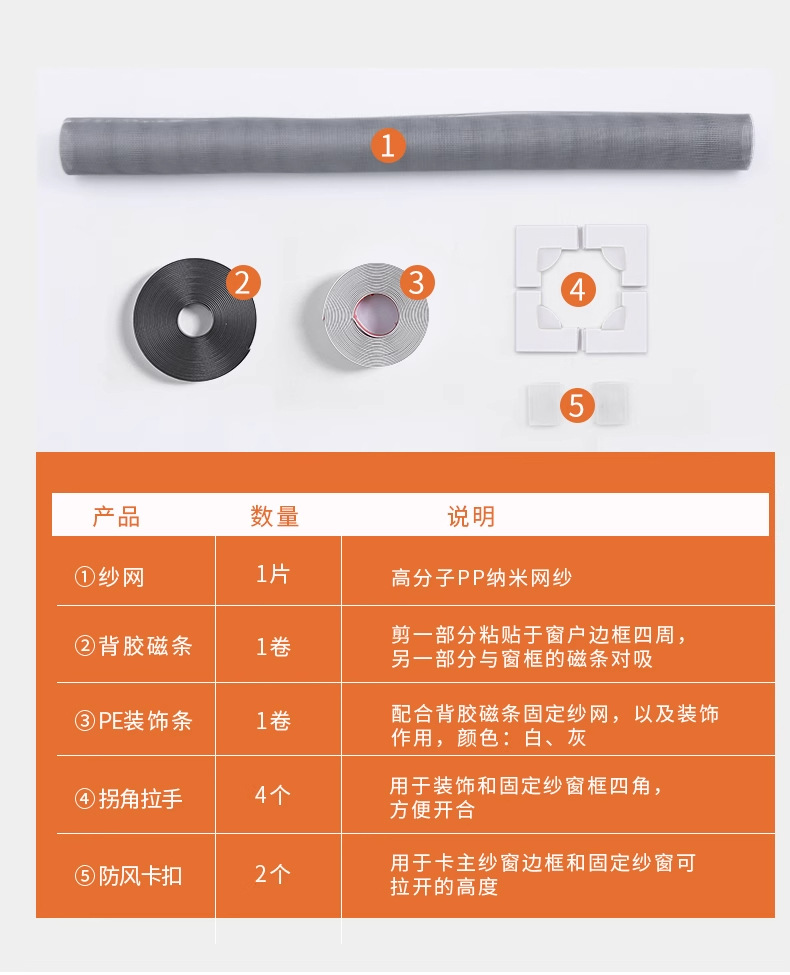 1

2

3

4

5

| 产品 | 数量 | 说明 |
|---|---|---|
| ①纱网 | 1片 | 高分子PP纳米网纱 |
| ②背胶磁条 | 1卷 | 剪一部分粘贴于窗户边框四周，另一部分与窗框的磁条对吸 |
| ③PE装饰条 | 1卷 | 配合背胶磁条固定纱网，以及装饰作用，颜色：白、灰 |
| ④拐角拉手 | 4个 | 用于装饰和固定纱窗框四角，方便开合 |
| ⑤防风卡扣 | 2个 | 用于卡主纱窗边框和固定纱窗可拉开的高度 |