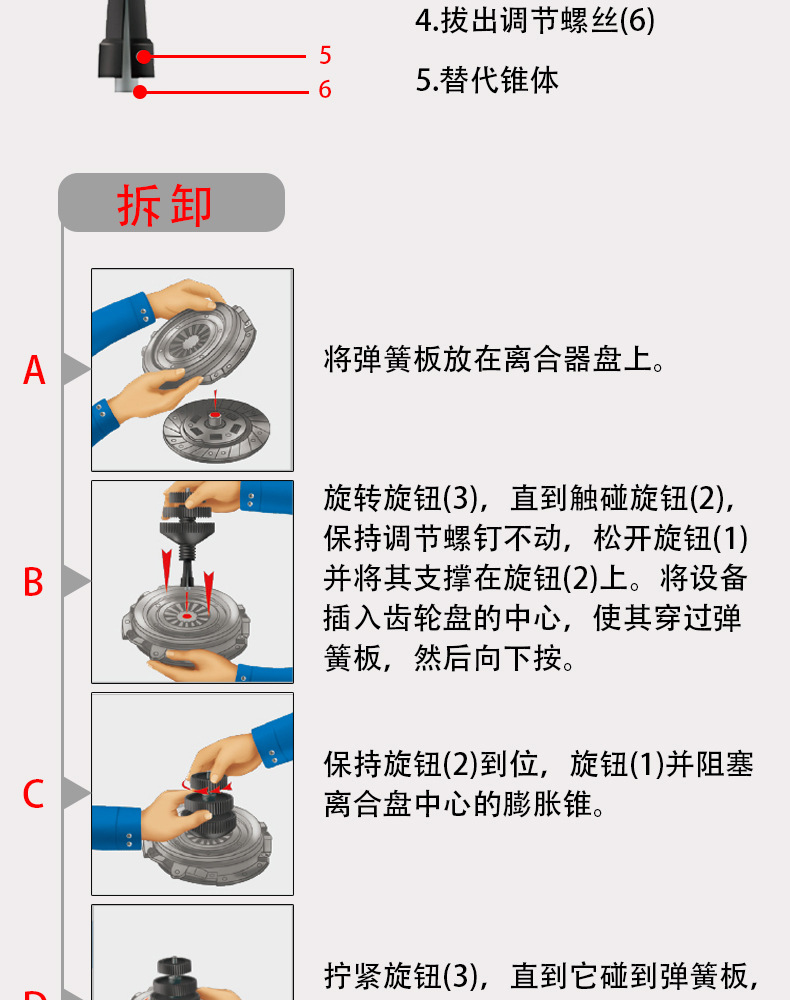 5
6
4.拔出调节螺丝(6)
5.替代锥体

拆卸

A
将弹簧板放在离合器盘上。

B
旋转旋钮(3)，直到触碰旋钮(2)，保持调节螺钉不动，松开旋钮(1)并将其支撑在旋钮(2)上。将设备插入齿轮盘的中心，使其穿过弹簧板，然后向下按。

C
保持旋钮(2)到位，旋钮(1)并阻塞离合盘中心的膨胀锥。

D
拧紧旋钮(3)，直到它碰到弹簧板，