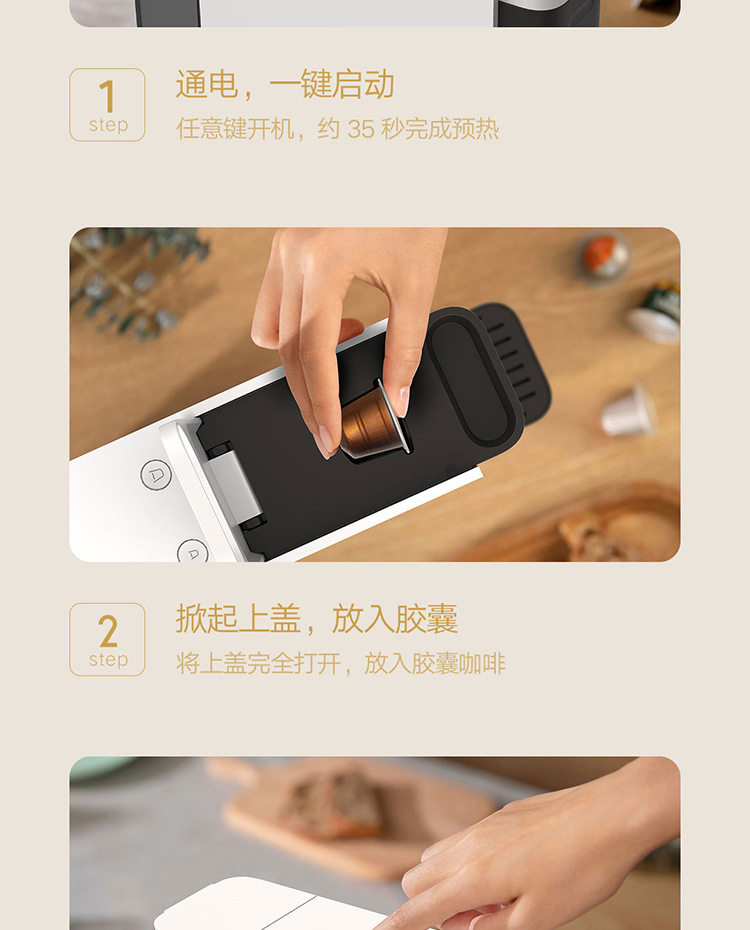 1
step

通电，一键启动

任意键开机，约 35 秒完成预热

2
step

掀起上盖，放入胶囊

将上盖完全打开，放入胶囊咖啡