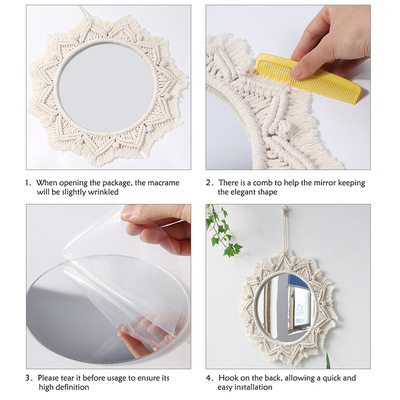 1. When opening the package, the macrame will be slightly wrinkled

2. There is a comb to help the mirror keeping the elegant shape

3. Please tear it before usage to ensure its high definition

4. Hook on the back, allowing a quick and easy installation