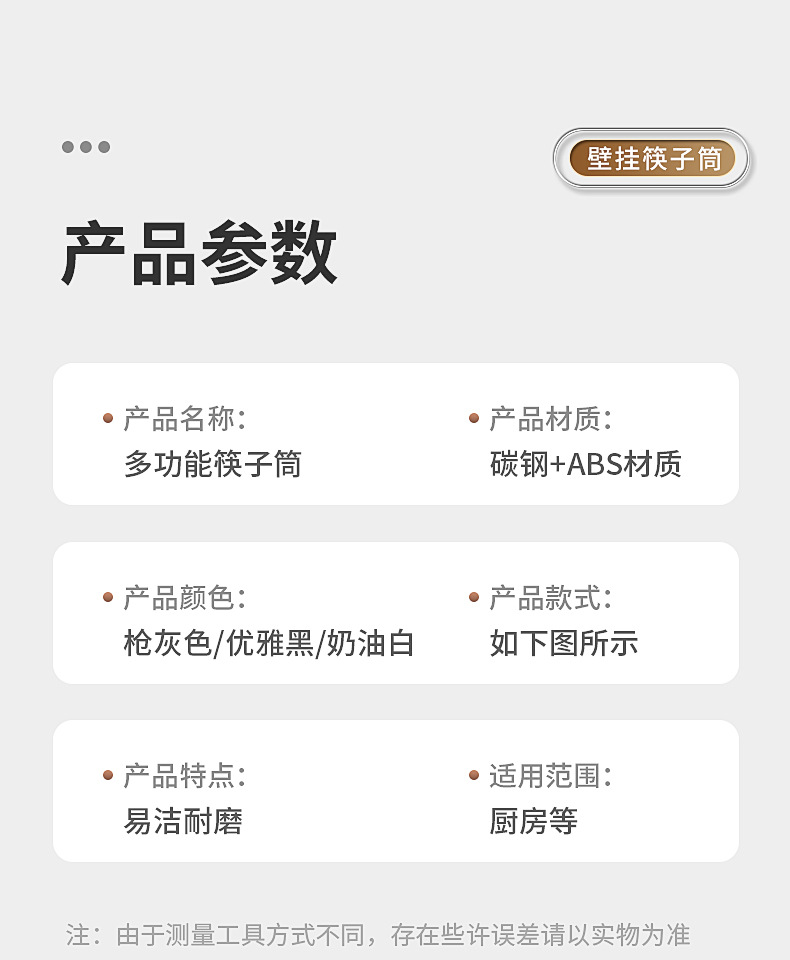 壁挂筷子筒

产品参数

• 产品名称:
多功能筷子筒

• 产品材质:
碳钢+ABS材质

• 产品颜色:
枪灰色/优雅黑/奶油白

• 产品款式:
如下图所示

• 产品特点:
易洁耐磨

• 适用范围:
厨房等

注：由于测量工具方式不同，存在些许误差请以实物为准