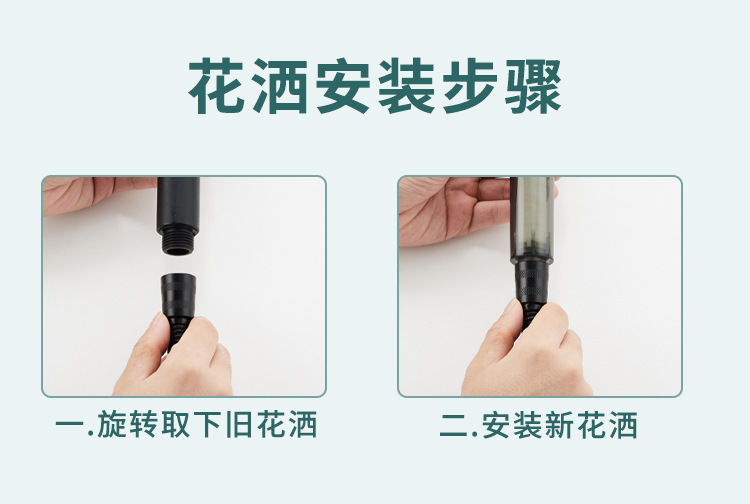 花洒安装步骤

一.旋转取下旧花洒

二.安装新花洒