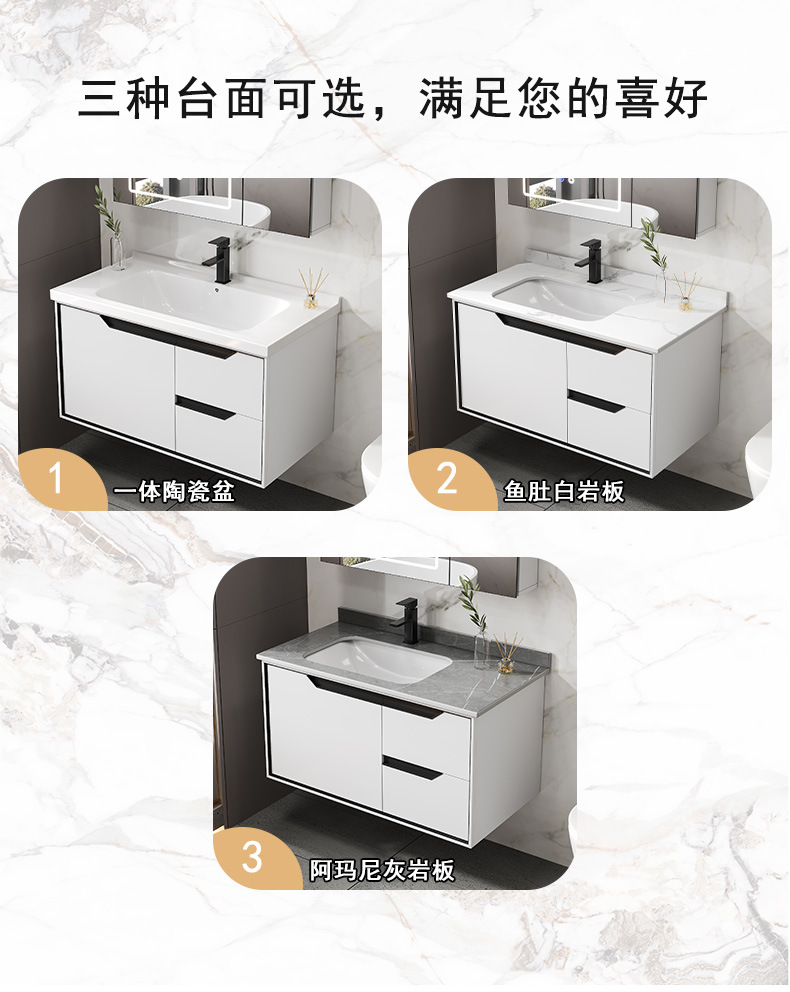 三种台面可选，满足您的喜好

1 一体陶瓷盆

2 鱼肚白岩板

3 阿玛尼灰岩板