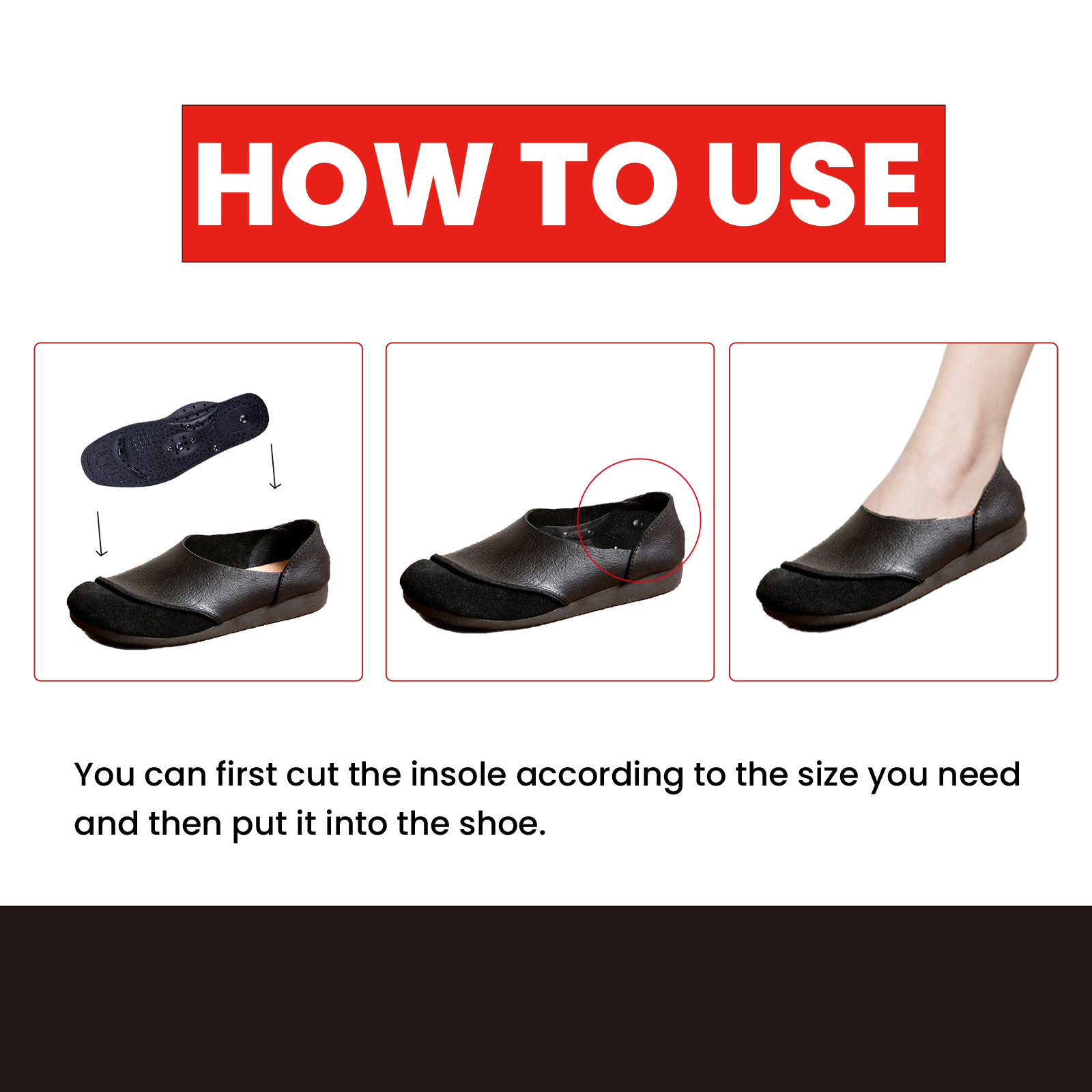 HOW TO USE

You can first cut the insole according to the size you need and then put it into the shoe.