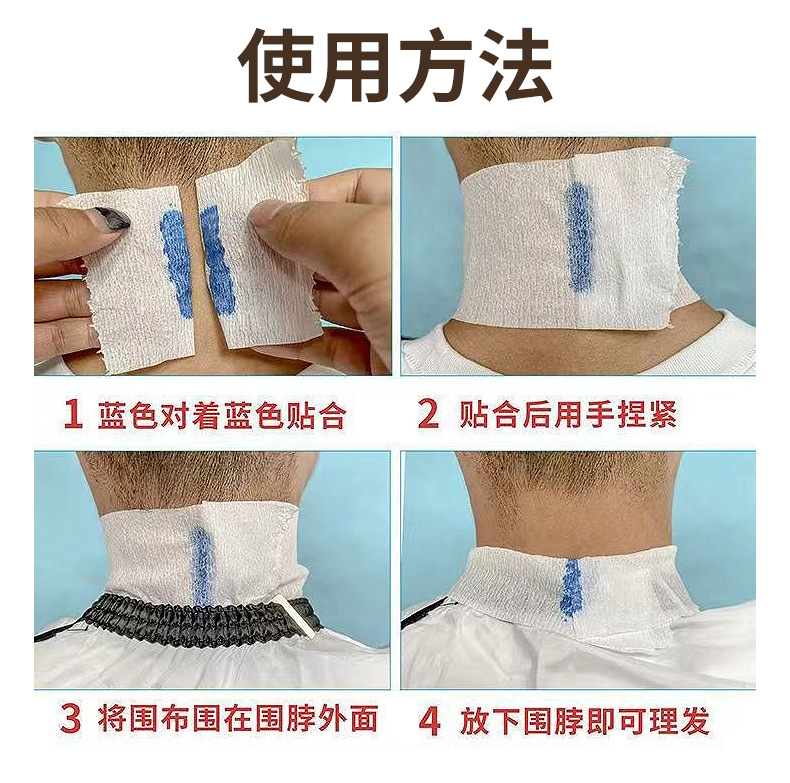 使用方法

1 蓝色对着蓝色贴合

2 贴合后用手捏紧

3 将围布围在围脖外面

4 放下围脖即可理发