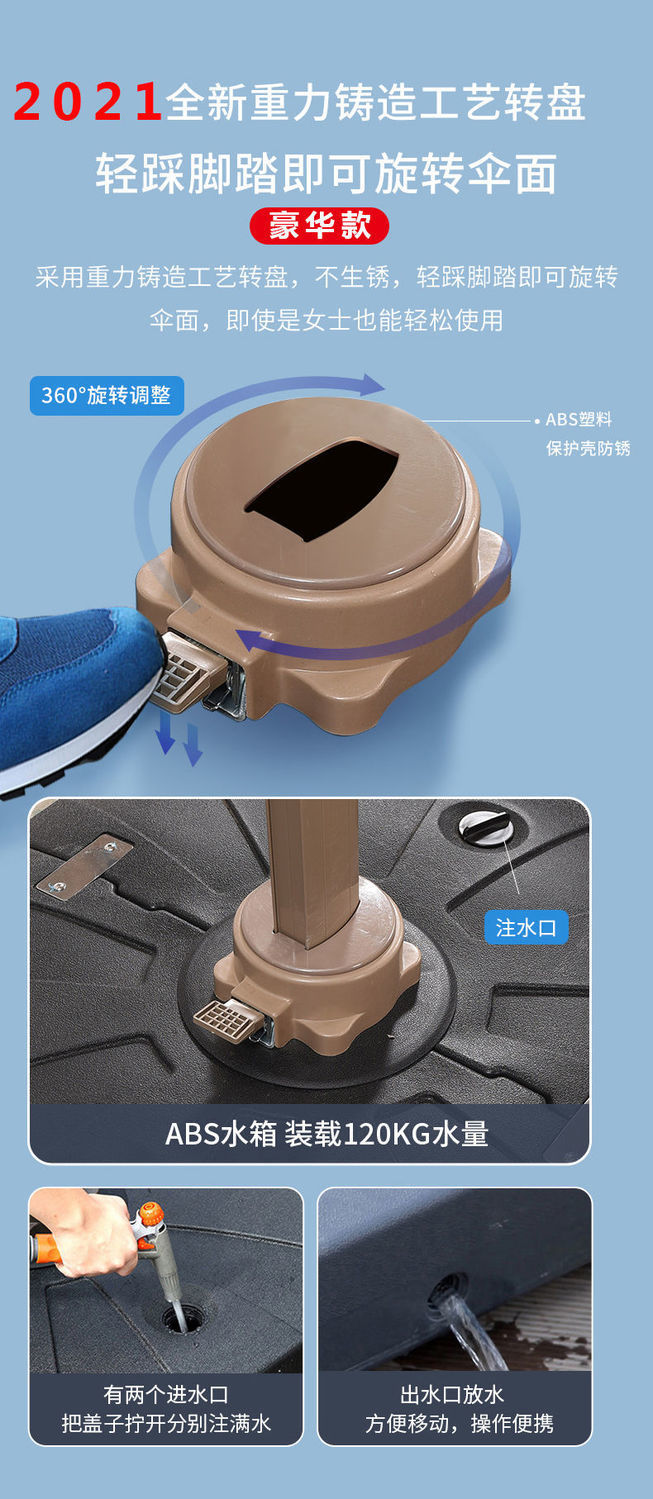 2021全新重力铸造工艺转盘
轻踩脚踏即可旋转伞面

豪华款

采用重力铸造工艺转盘，不生锈，轻踩脚踏即可旋转伞面，即使是女士也能轻松使用

360°旋转调整

ABS塑料
保护壳防锈

注水口

ABS水箱 装载120KG水量

有两个进水口
把盖子拧开分别注满水

出水口放水
方便移动，操作便携