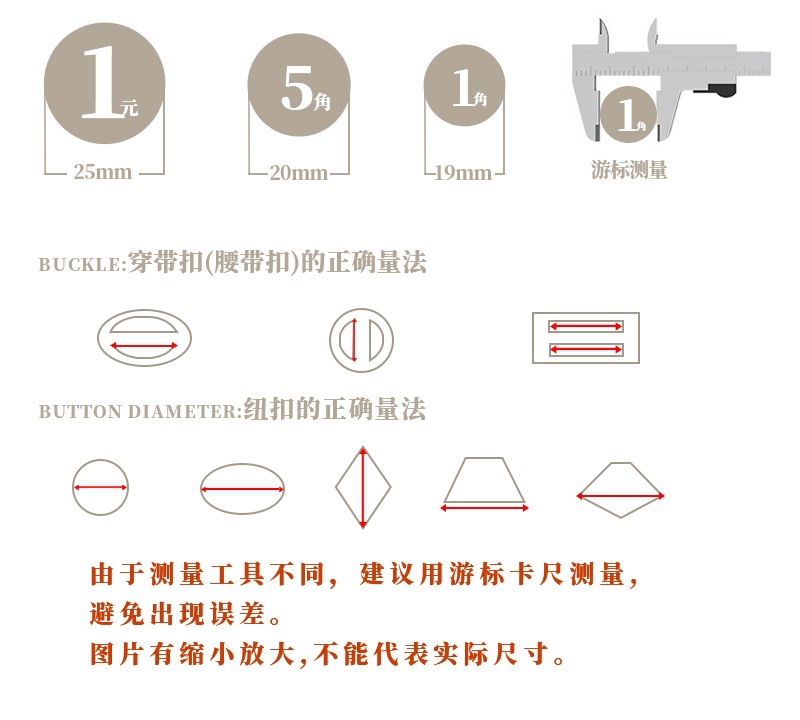 1元

25mm

5角

20mm

1角

19mm

1角

游标测量

BUCKLE:穿带扣(腰带扣)的正确量法

BUTTON DIAMETER:纽扣的正确量法

由于测量工具不同，建议用游标卡尺测量，避免出现误差。

图片有缩小放大,不能代表实际尺寸。