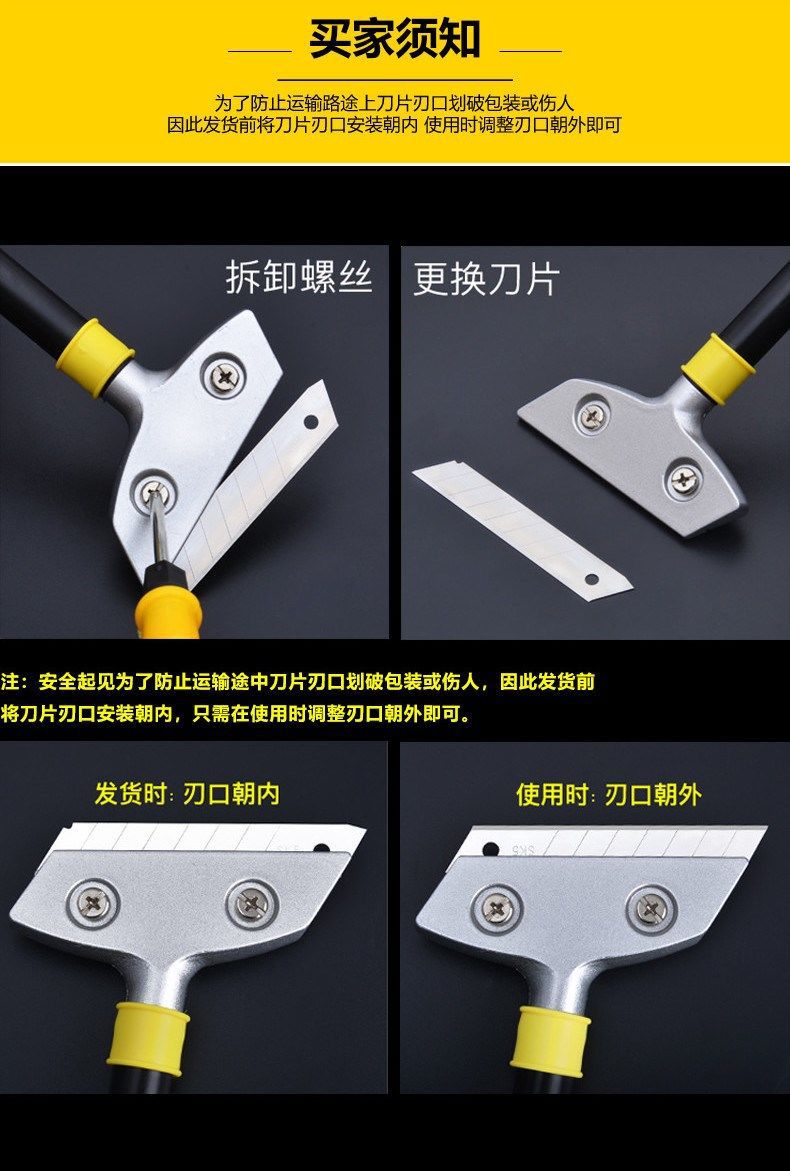 买家须知

为了防止运输路途上刀片刃口划破包装或伤人
因此发货前将刀片刃口安装朝内 使用时调整刃口朝外即可

拆卸螺丝

更换刀片

注：安全起见为了防止运输途中刀片刃口划破包装或伤人，因此发货前将刀片刃口安装朝内，只需在使用时调整刃口朝外即可。

发货时: 刃口朝内

使用时: 刃口朝外

SK5