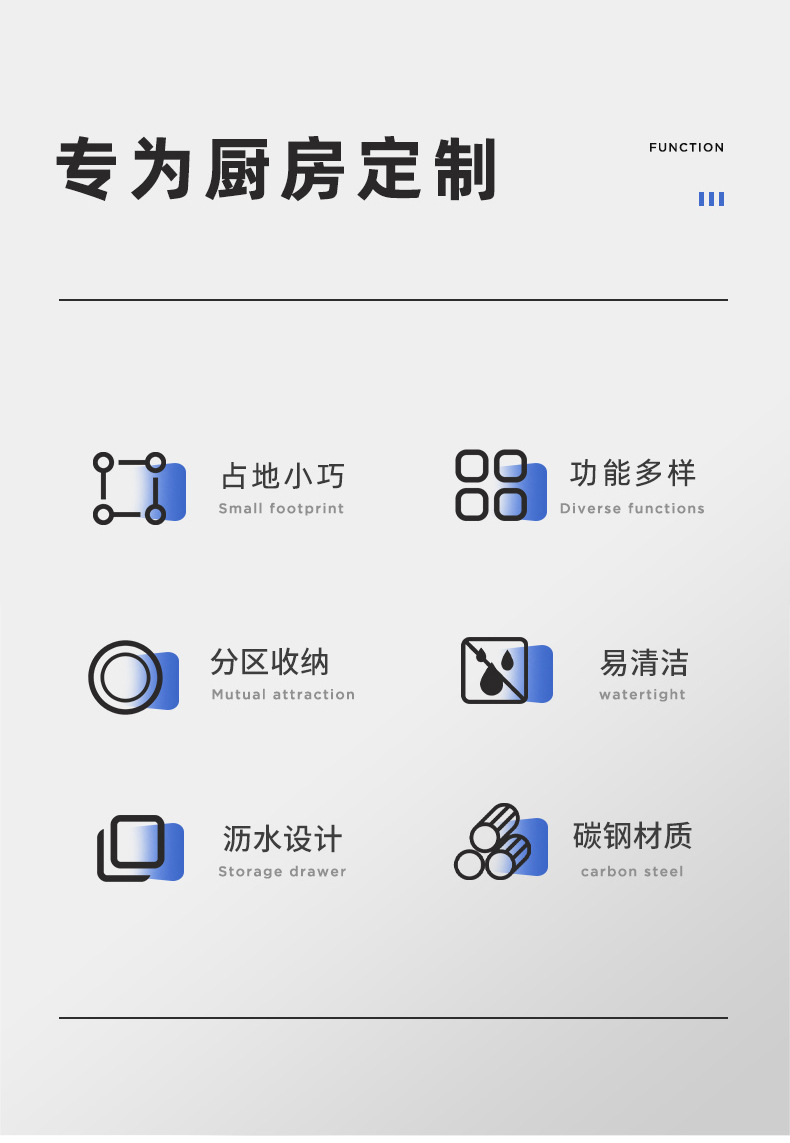 专为厨房定制

FUNCTION

占地小巧
Small footprint

功能多样
Diverse functions

分区收纳
Mutual attraction

易清洁
watertight

沥水设计
Storage drawer

碳钢材质
carbon steel