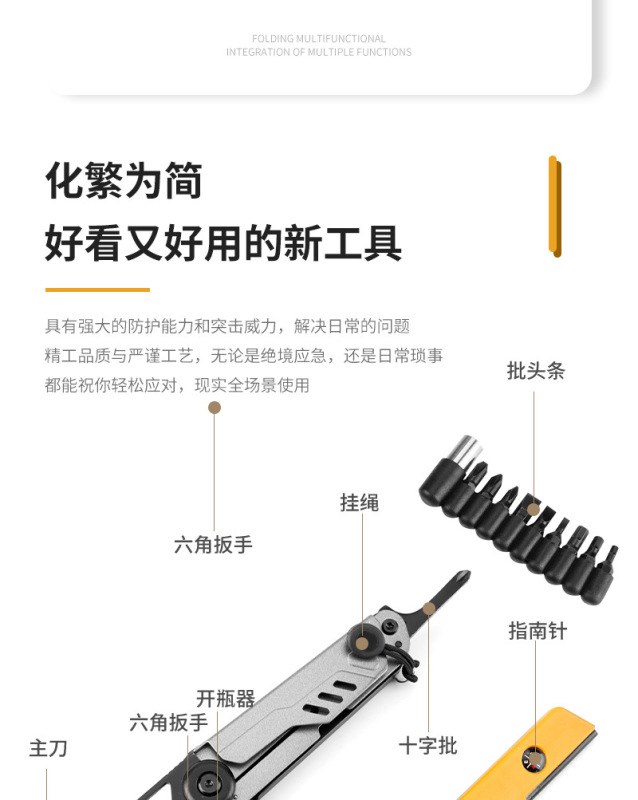 FOLDING MULTIFUNCTIONAL
INTEGRATION OF MULTIPLE FUNCTIONS

化繁为简
好看又好用的新工具

具有强大的防护能力和突击威力，解决日常的问题
精工品质与严谨工艺，无论是绝境应急，还是日常琐事
都能祝你轻松应对，现实全场景使用

批头条

挂绳

六角扳手

指南针

开瓶器

六角扳手

十字批

主刀