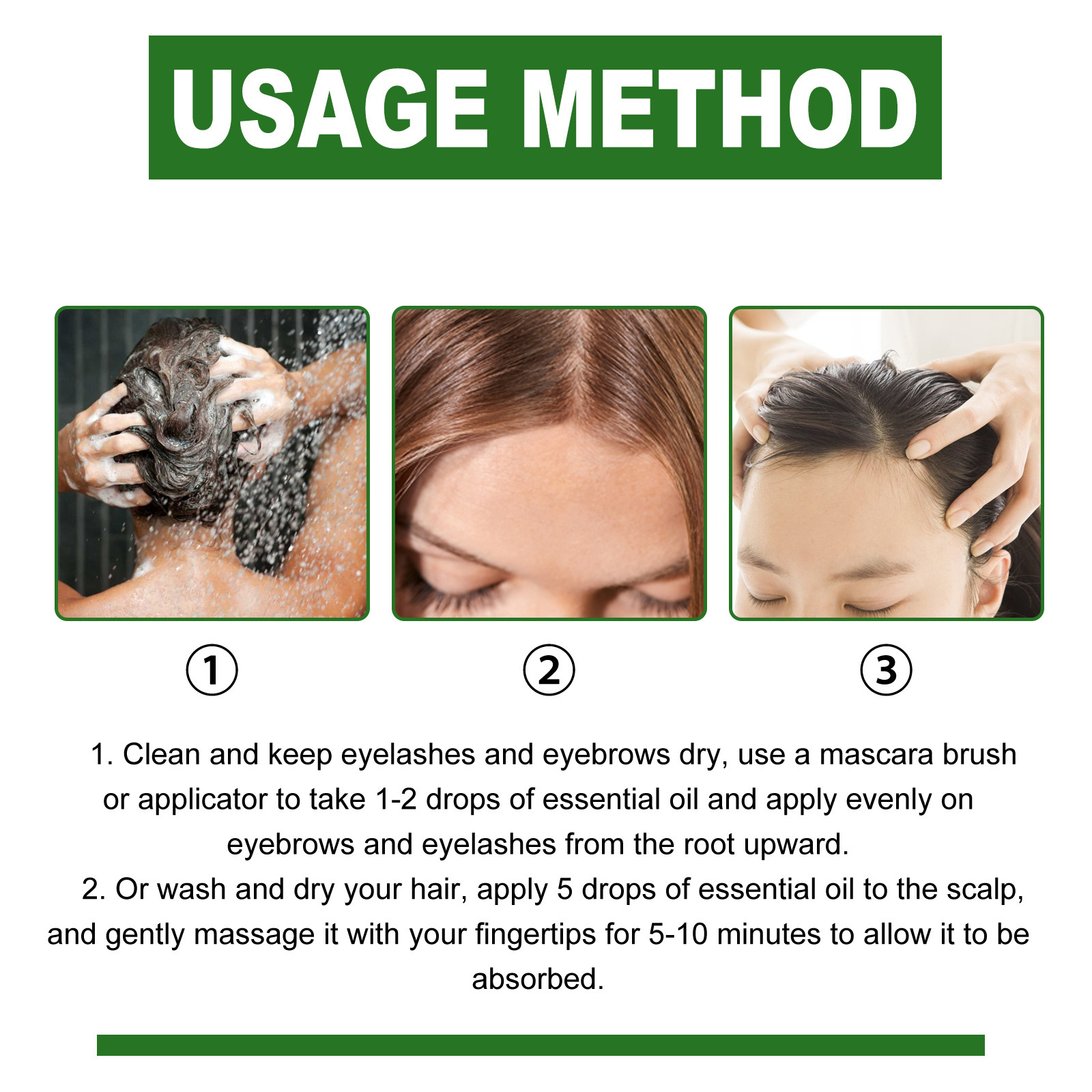 USAGE METHOD

①

②

③

1. Clean and keep eyelashes and eyebrows dry, use a mascara brush or applicator to take 1-2 drops of essential oil and apply evenly on eyebrows and eyelashes from the root upward.

2. Or wash and dry your hair, apply 5 drops of essential oil to the scalp, and gently massage it with your fingertips for 5-10 minutes to allow it to be absorbed.