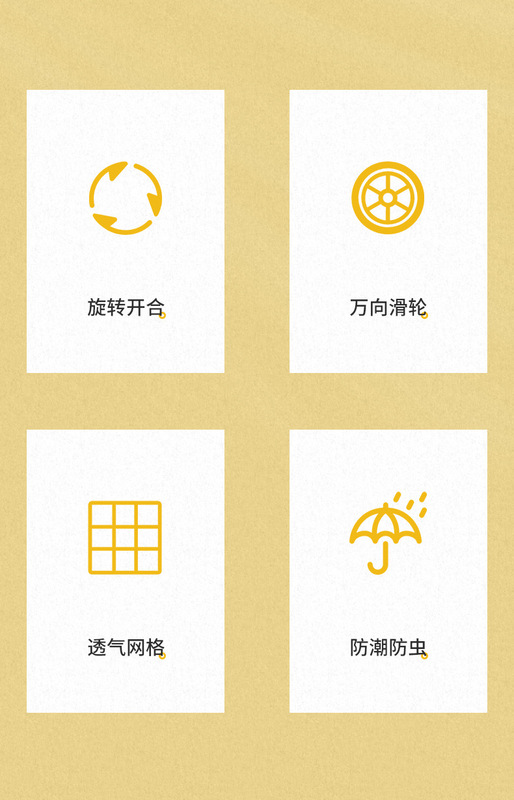 旋转开合

万向滑轮

透气网格

防潮防虫