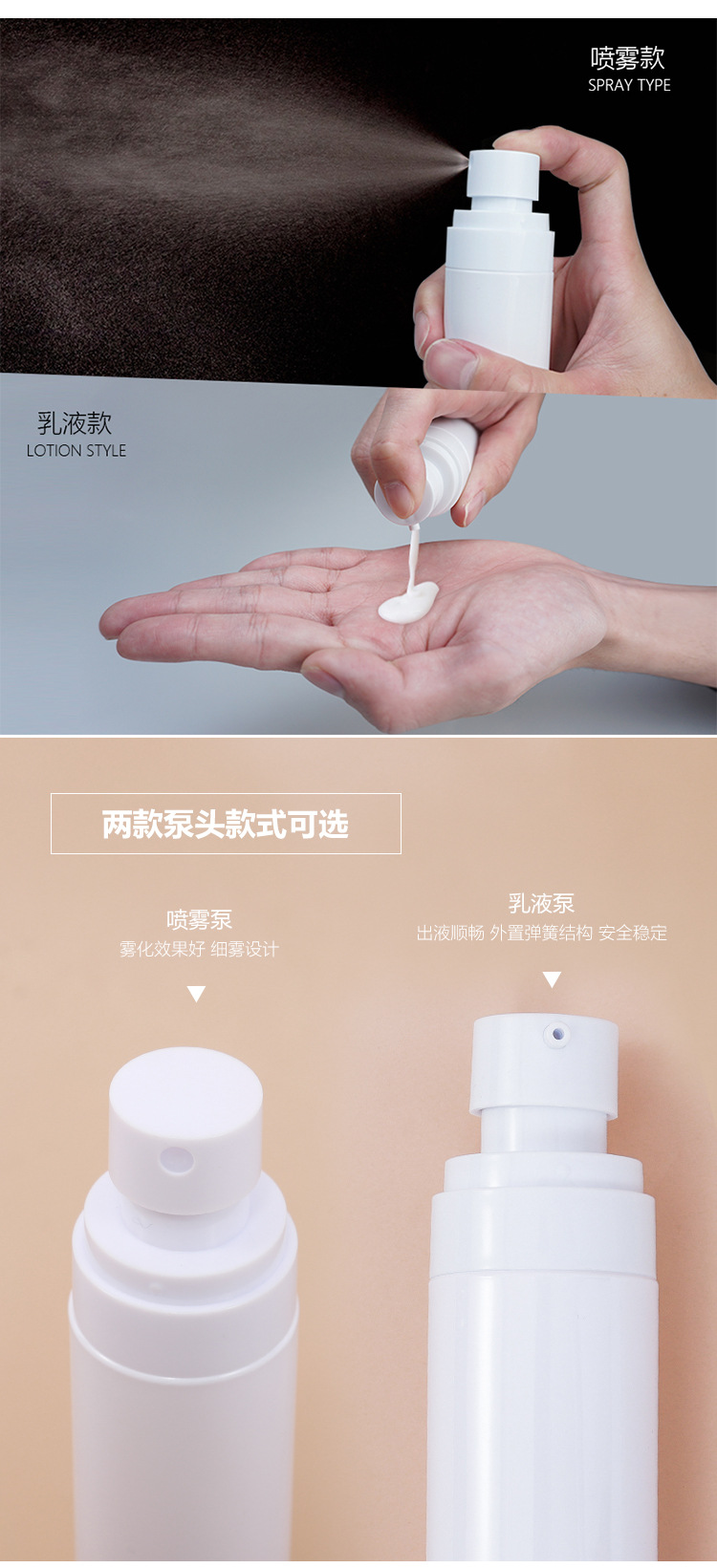 喷雾款
SPRAY TYPE

乳液款
LOTION STYLE

两款泵头款式可选

喷雾泵
雾化效果好 细雾设计

乳液泵
出液顺畅 外置弹簧结构 安全稳定