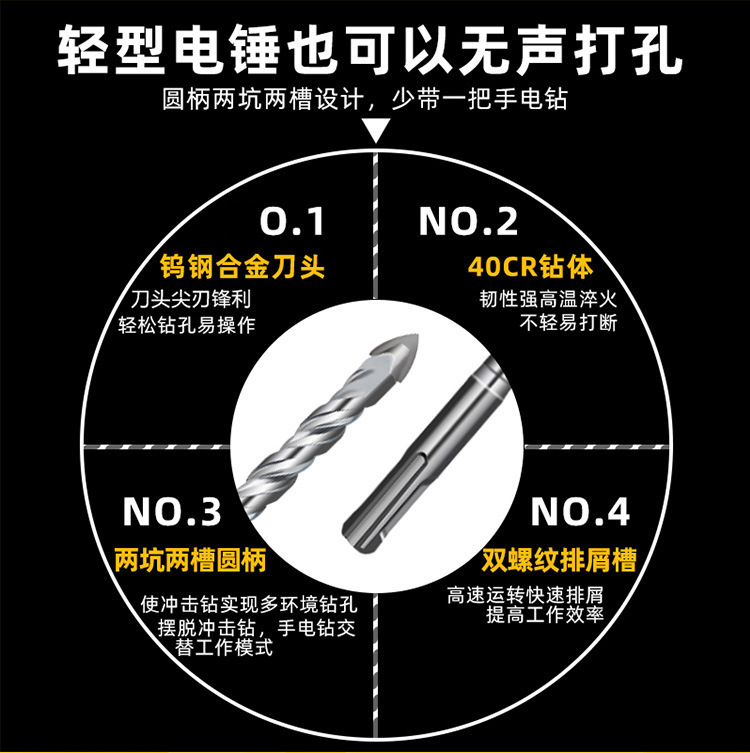 轻型电锤也可以无声打孔

圆柄两坑两槽设计，少带一把手电钻

O.1
钨钢合金刀头
刀头尖刃锋利
轻松钻孔易操作

NO.2
40CR钻体
韧性强高温淬火
不轻易打断

NO.3
两坑两槽圆柄
使冲击钻实现多环境钻孔
摆脱冲击钻，手电钻交替工作模式

NO.4
双螺纹排屑槽
高速运转快速排屑
提高工作效率