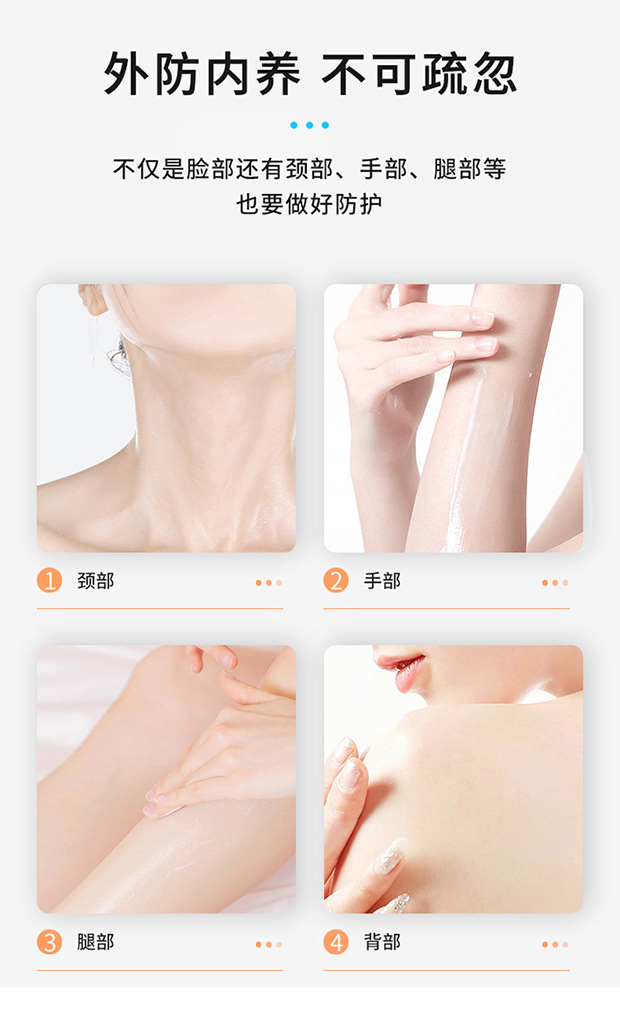 外防内养 不可疏忽

不仅是脸部还有颈部、手部、腿部等
也要做好防护

1 颈部

2 手部

3 腿部

4 背部