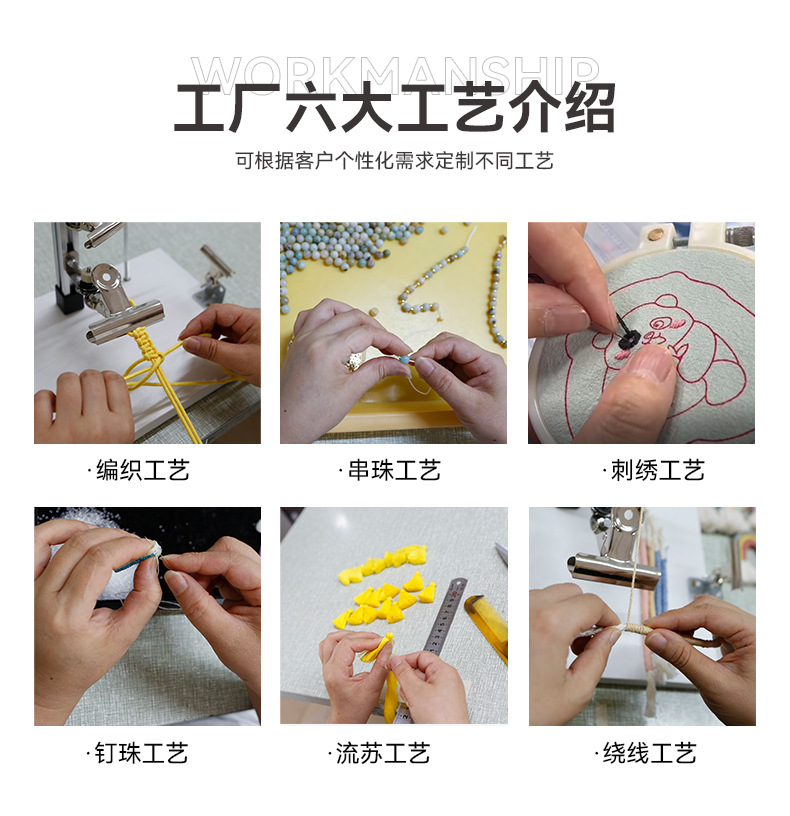 WORKMANSHIP
工厂六大工艺介绍
可根据客户个性化需求定制不同工艺

·编织工艺

·串珠工艺

·刺绣工艺

·钉珠工艺

·流苏工艺

·绕线工艺