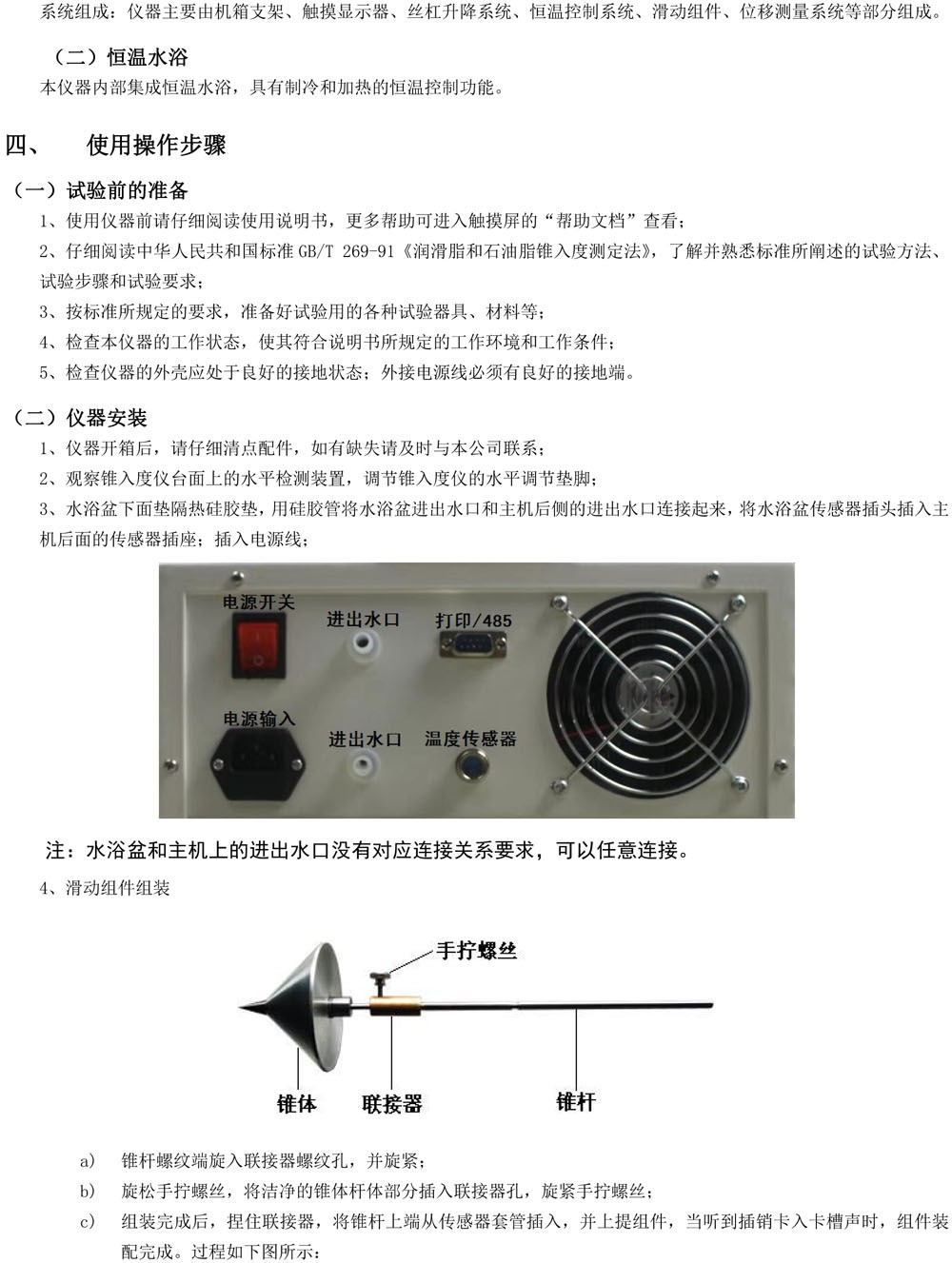 系统组成：仪器主要由机箱支架、触摸显示器、丝杠升降系统、恒温控制系统、滑动组件、位移测量系统等部分组成。

（二）恒温水浴

本仪器内部集成恒温水浴，具有制冷和加热的恒温控制功能。

四、 使用操作步骤

（一）试验前的准备

1、使用仪器前请仔细阅读使用说明书，更多帮助可进入触摸屏的“帮助文档”查看；

2、仔细阅读中华人民共和国标准 GB/T 269-91《润滑脂和石油脂锥入度测定法》，了解并熟悉标准所阐述的试验方法、试验步骤和试验要求；

3、按标准所规定的要求，准备好试验用的各种试验器具、材料等；

4、检查本仪器的工作状态，使其符合说明书所规定的工作环境和工作条件；

5、检查仪器的外壳应处于良好的接地状态；外接电源线必须有良好的接地端。

（二）仪器安装

1、仪器开箱后，请仔细清点配件，如有缺失请及时与本公司联系；

2、观察锥入度仪台面上的水平检测装置，调节锥入度仪的水平调节垫脚；

3、水浴盆下面垫隔热硅胶垫，用硅胶管将水浴盆进出水口和主机后侧的进出水口连接起来，将水浴盆传感器插头插入主机后面的传感器插座；插入电源线；

电源开关
进出水口
打印/485
电源输入
进出水口
温度传感器

注：水浴盆和主机上的进出水口没有对应连接关系要求，可以任意连接。

4、滑动组件组装

手拧螺丝
锥体
联接器
锥杆

a) 锥杆螺纹端旋入联接器螺纹孔，并旋紧；

b) 旋松手拧螺丝，将洁净的锥体杆体部分插入联接器孔，旋紧手拧螺丝；

c) 组装完成后，捏住联接器，将锥杆上端从传感器套管插入，并上提组件，当听到插销卡入卡槽声时，组件装配完成。过程如下图所示：