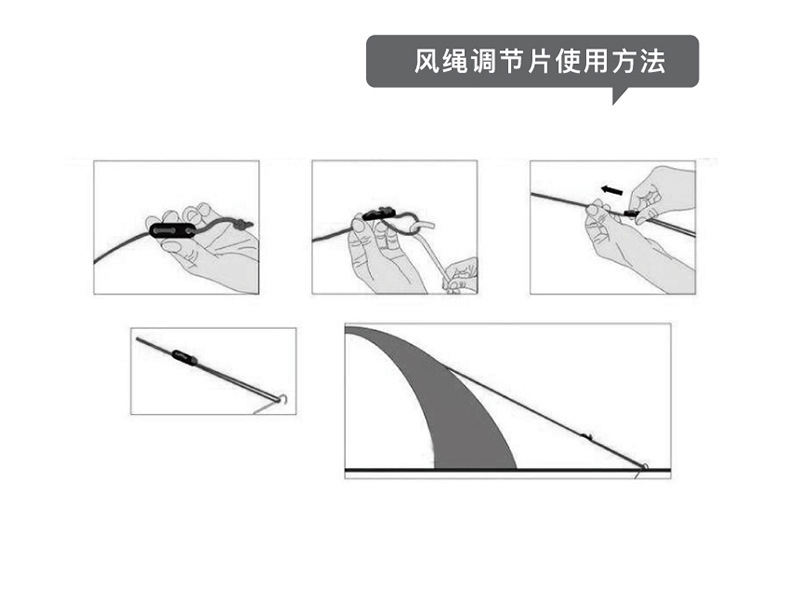 风绳调节片使用方法