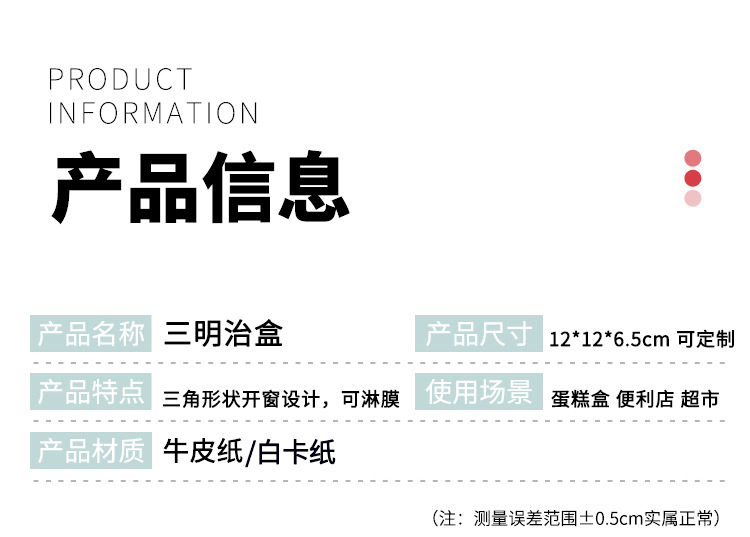 PRODUCT
INFORMATION

产品信息

产品名称 三明治盒

产品尺寸 12*12*6.5cm 可定制

产品特点 三角形状开窗设计，可淋膜

使用场景 蛋糕盒 便利店 超市

产品材质 牛皮纸/白卡纸

（注：测量误差范围±0.5cm实属正常）