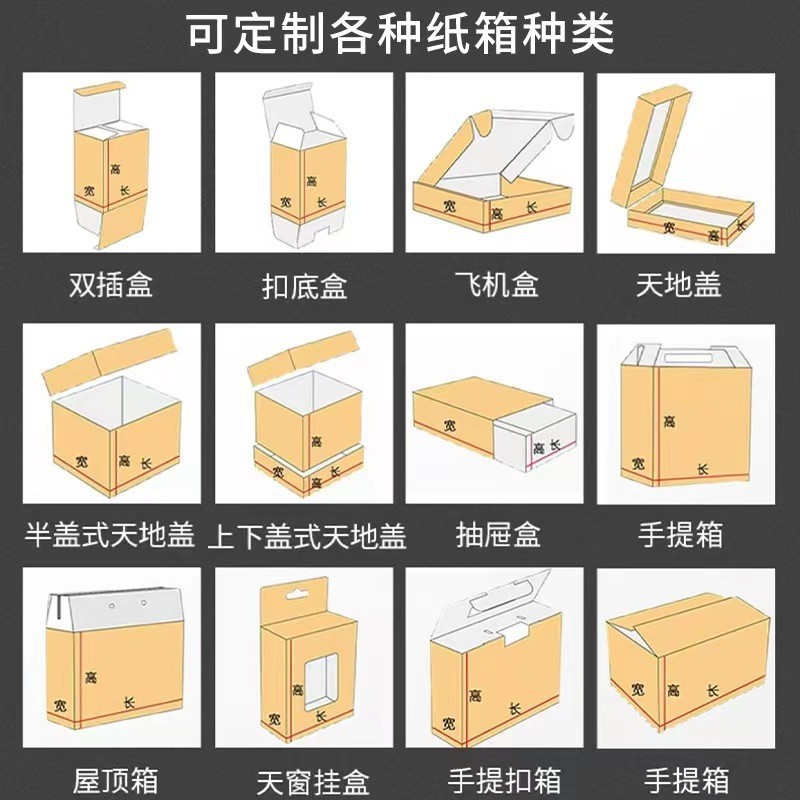 可定制各种纸箱种类

高
宽 长
双插盒

高
宽 长
扣底盒

宽 高 长
飞机盒

宽 高 长
天地盖

宽 高 长
半盖式天地盖

高
宽 高 长
上下盖式天地盖

宽
高 长
抽屉盒

高
宽 长
手提箱

高
宽 长
屋顶箱

高
宽 长
天窗挂盒

高
宽 长
手提扣箱

宽 高 长
手提箱