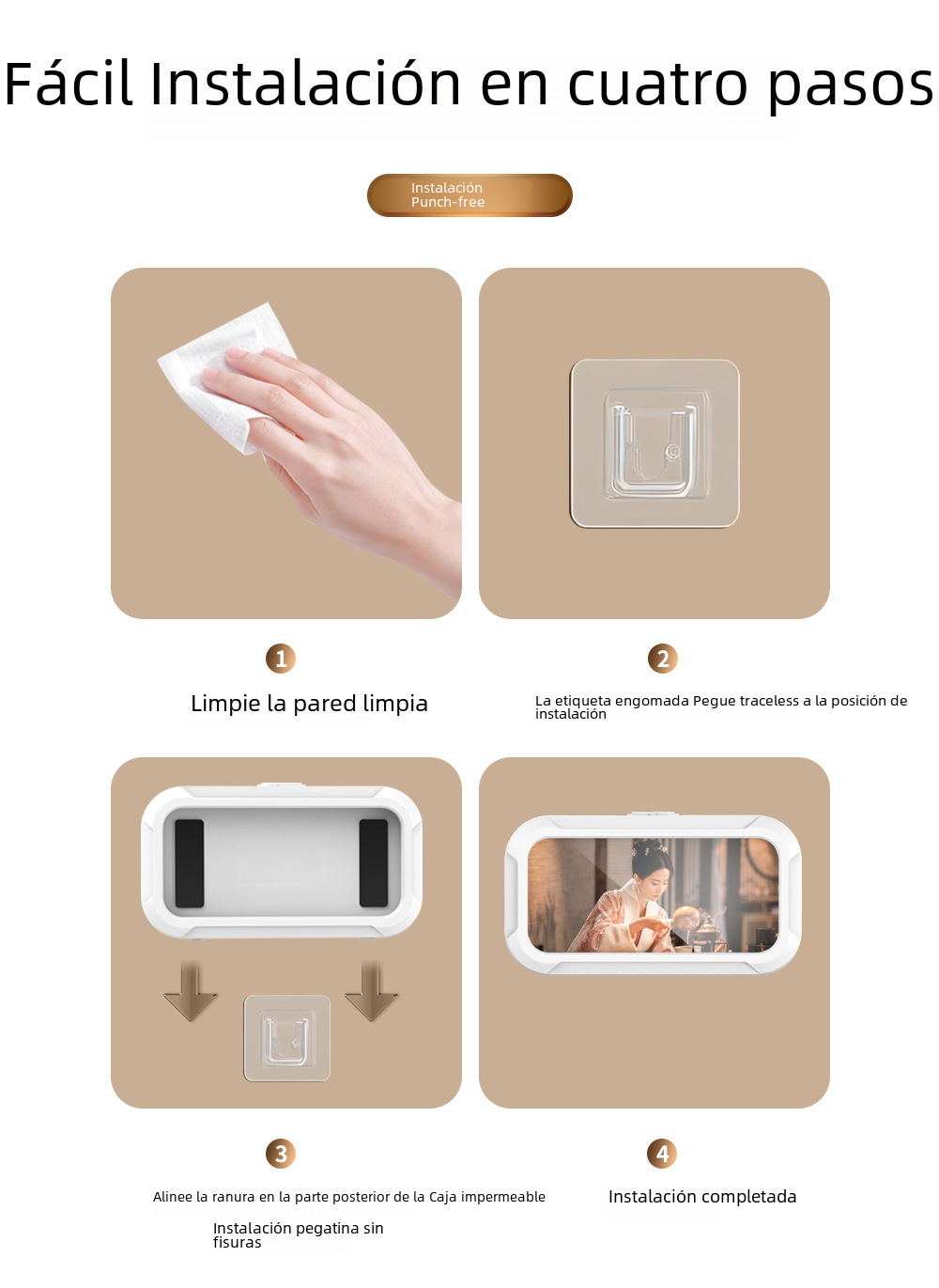 Fácil Instalación en cuatro pasos

Instalación
Punch-free

1

Limpie la pared limpia

2

La etiqueta engomada Pegue traceless a la posición de instalación

3

Alinee la ranura en la parte posterior de la Caja impermeable

Instalación pegatina sin fisuras

4

Instalación completada