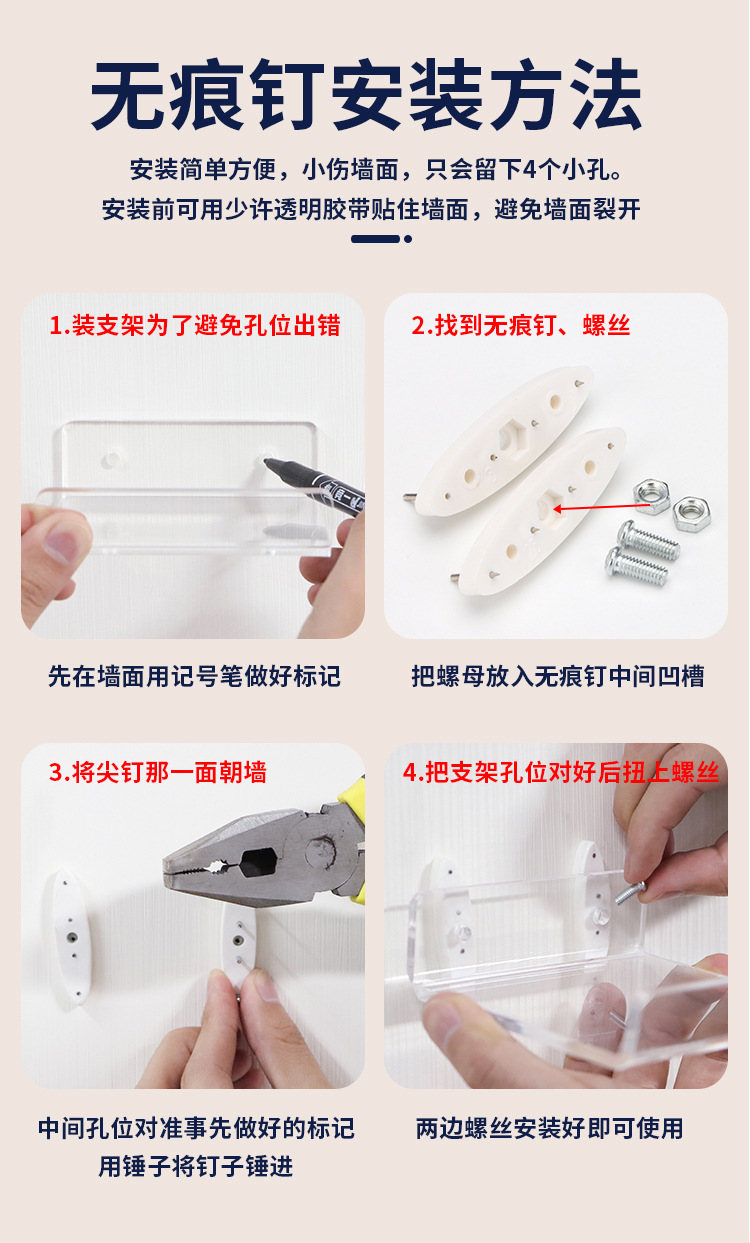 无痕钉安装方法

安装简单方便，小伤墙面，只会留下4个小孔。
安装前可用少许透明胶带贴住墙面，避免墙面裂开

1.装支架为了避免孔位出错

先在墙面用记号笔做好标记

2.找到无痕钉、螺丝

把螺母放入无痕钉中间凹槽

3.将尖钉那一面朝墙

中间孔位对准事先做好的标记
用锤子将钉子锤进

4.把支架孔位对好后扭上螺丝

两边螺丝安装好即可使用